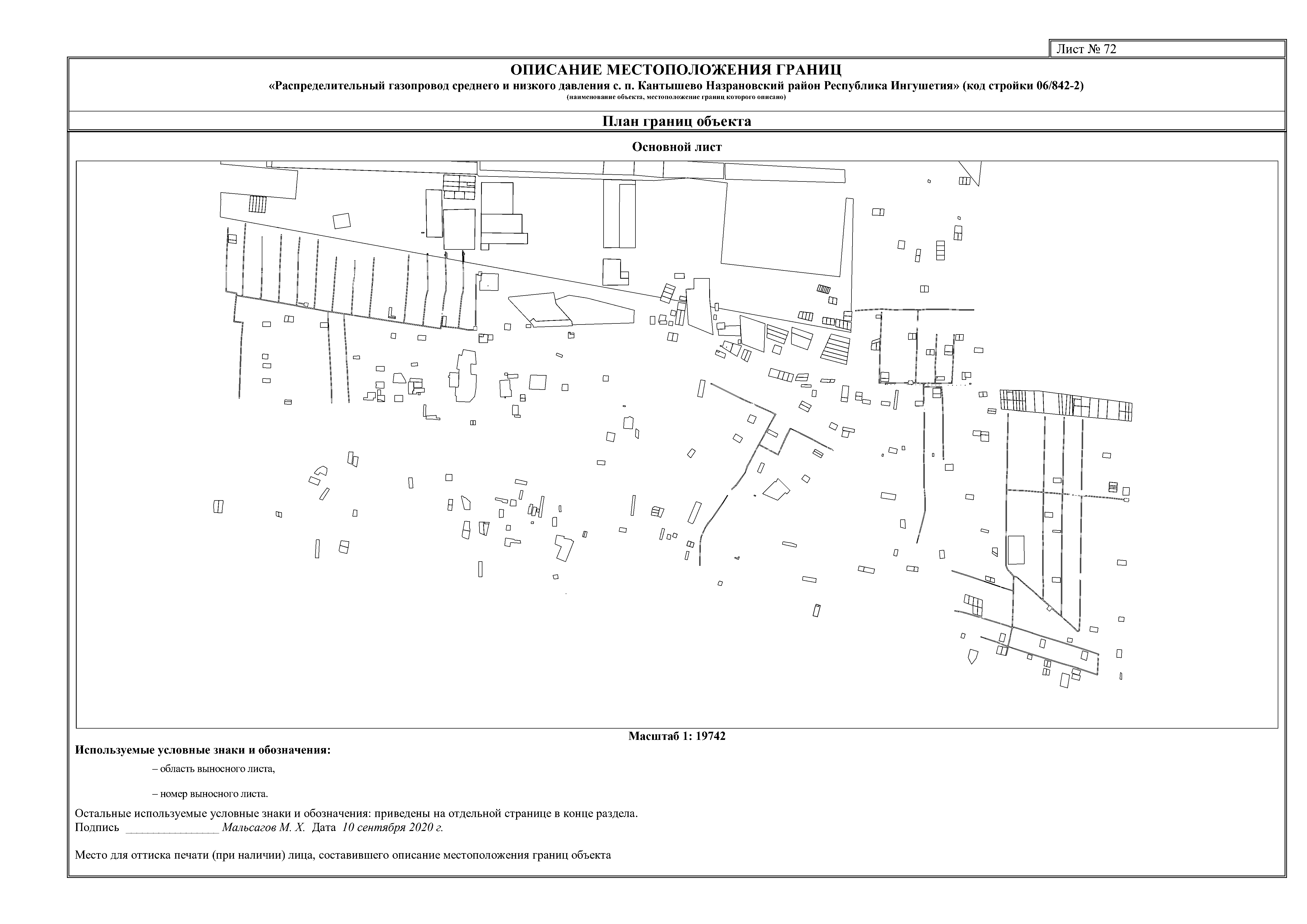 Лист № 72

ОПИСАНИЕ МЕСТОПОЛОЖЕНИЯ ГРАНИЦ

«Распределительный газопровод среднего и низкого давления с. п. Кантышево Назрановский район Республика Ингушетия» (код стройки 06/842-2)

(наименование объекта, местоположение границ которого описано)

План границ объекта

Основной лист

Масштаб 1: 19742

Используемые условные знаки и обозначения:

– область выносного листа,

– номер выносного листа.

Остальные используемые условные знаки и обозначения: приведены на отдельной странице в конце раздела.

Подпись ________________ Мальсагов М. Х. Дата 10 сентября 2020 г.

Место для оттиска печати (при наличии) лица, составившего описание местоположения границ объекта