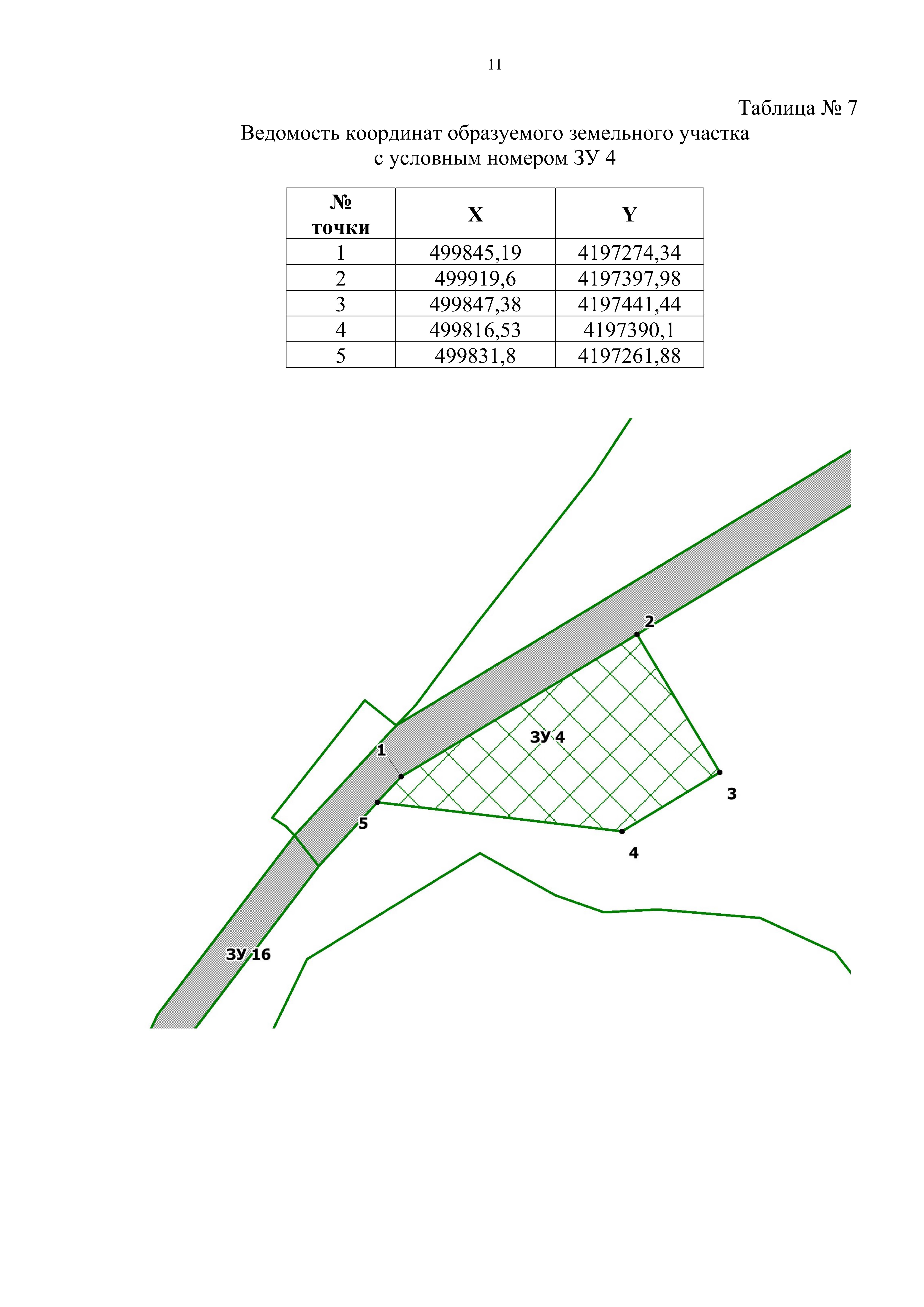 11

Таблица № 7

Ведомость координат образуемого земельного участка с условным номером ЗУ 4

| № точки | X | Y |
|---|---|---|
| 1 | 499845,19 | 4197274,34 |
| 2 | 499919,6 | 4197397,98 |
| 3 | 499847,38 | 4197441,44 |
| 4 | 499816,53 | 4197390,1 |
| 5 | 499831,8 | 4197261,88 |

2
ЗУ 4
1
3
5
4
ЗУ 16