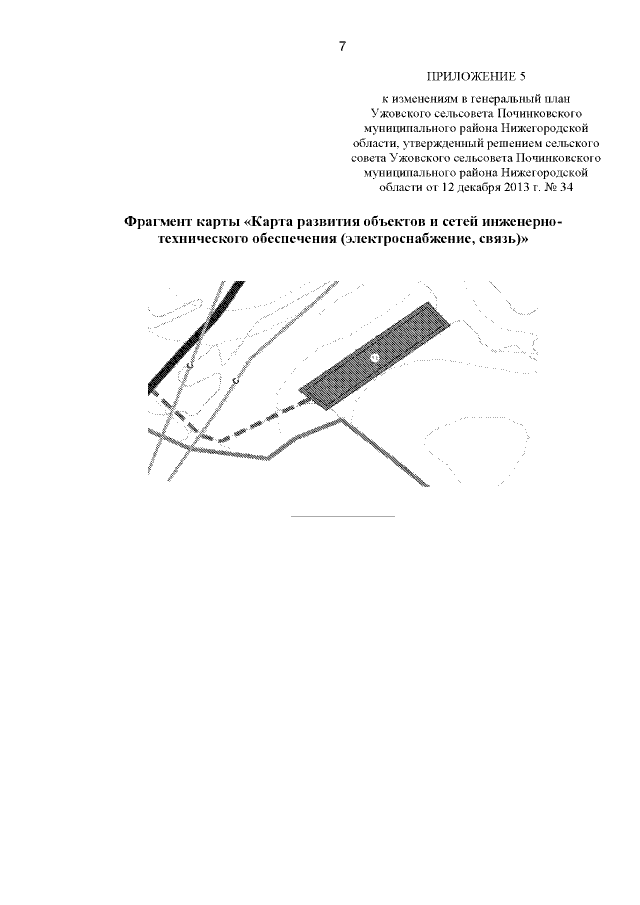 7

ПРИЛОЖЕНИЕ 5

к изменениям в генеральный план Ужовского сельсовета Починковского муниципального района Нижегородской области, утвержденный решением сельского совета Ужовского сельсовета Починковского муниципального района Нижегородской области от 12 декабря 2013 г. № 34

Фрагмент карты «Карта развития объектов и сетей инженерно-технического обеспечения (электроснабжение, связь)»