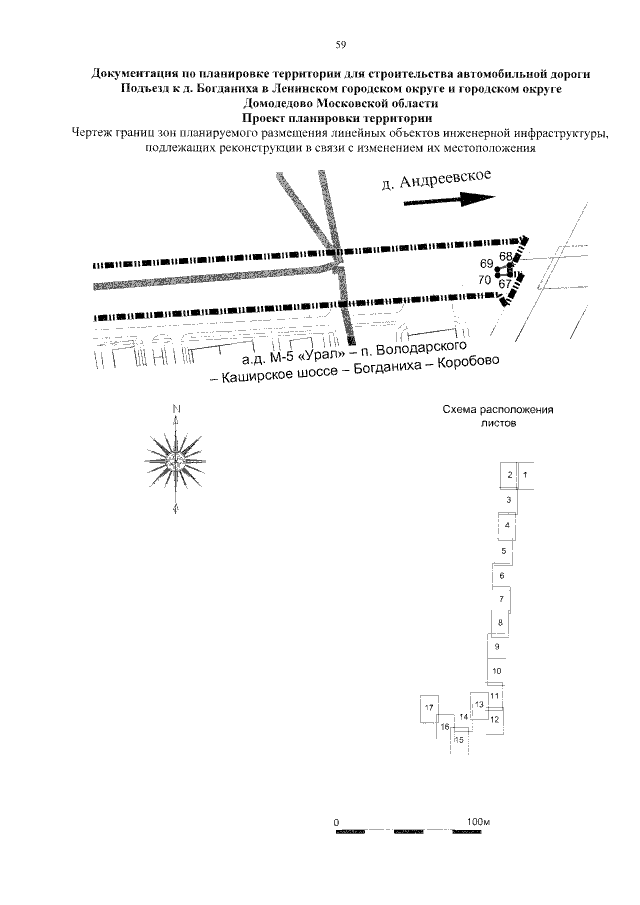 59

Документация по планировке территории для строительства автомобильной дороги Подъезд к д. Богданиха в Ленинском городском округе и городском округе Домодедово Московской области
Проект планировки территории
Чертеж границ зон планируемого размещения линейных объектов инженерной инфраструктуры, подлежащих реконструкции в связи с изменением их местоположения

д. Андреевское

68
69
70
67

а.д. М-5 «Урал» – п. Володарского – Каширское шоссе – Богданиха – Коробово

N

Схема расположения листов

2
1
3
4
5
6
7
8
9
10
11
13
12
14
17
16
15

0
100м