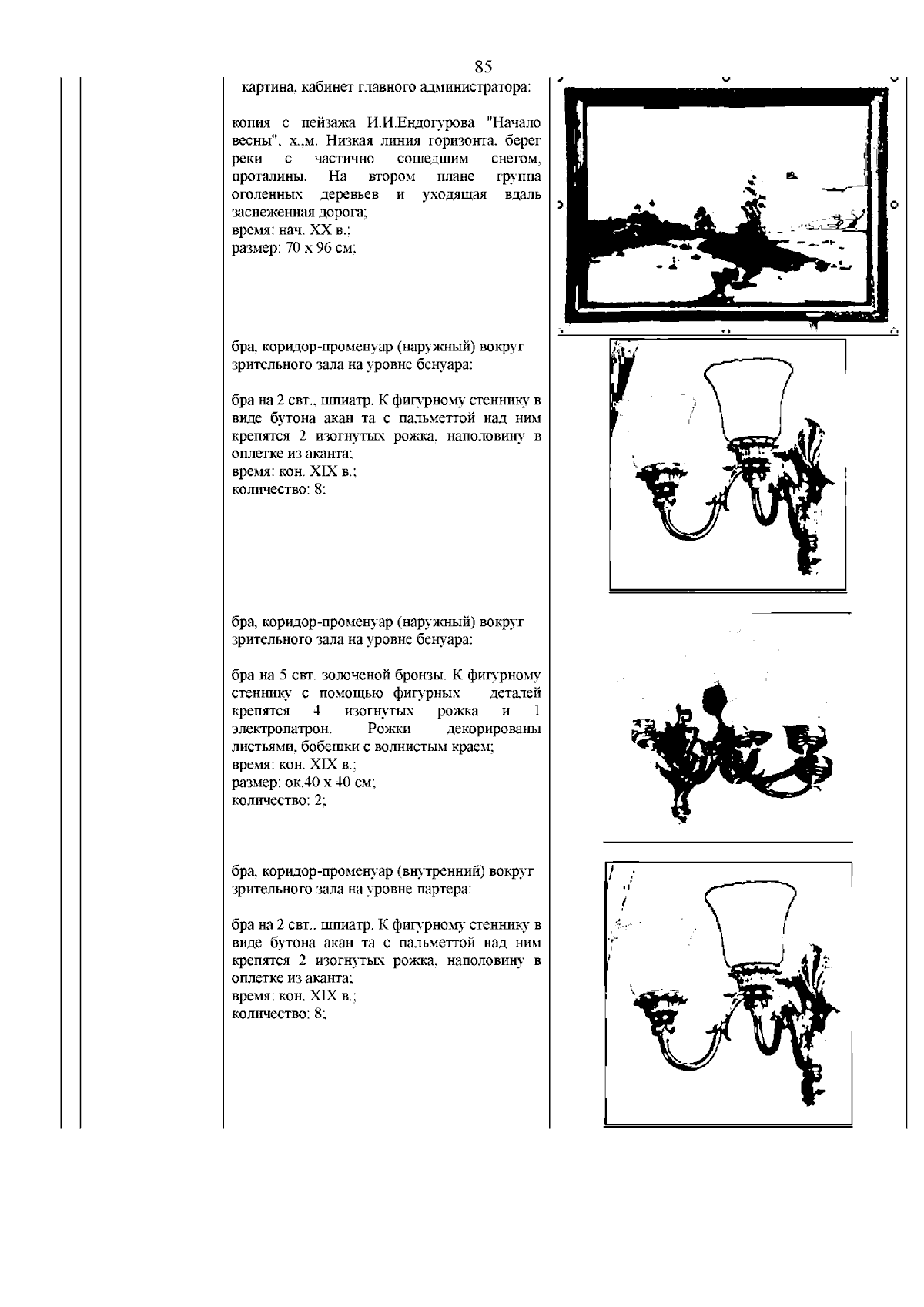 85

картина, кабинет главного администратора:

копия с пейзажа И.И.Ендогурова "Начало весны", х.,м. Низкая линия горизонта, берег реки с частично сошедшим снегом, проталины. На втором плане группа оголенных деревьев и уходящая вдаль заснеженная дорога;
время: нач. XX в.;
размер: 70 х 96 см;

бра, коридор-променуар (наружный) вокруг зрительного зала на уровне бенуара:

бра на 2 свт., шпиатр. К фигурному стеннику в виде бутона акан та с пальметтой над ним крепятся 2 изогнутых рожка, наполовину в оплетке из аканта;
время: кон. XIX в.;
количество: 8;

бра, коридор-променуар (наружный) вокруг зрительного зала на уровне бенуара:

бра на 5 свт. золоченой бронзы. К фигурному стеннику с помощью фигурных деталей крепятся 4 изогнутых рожка и 1 электропатрон. Рожки декорированы листьями, бобешки с волнистым краем;
время: кон. XIX в.;
размер: ок.40 х 40 см;
количество: 2;

бра, коридор-променуар (внутренний) вокруг зрительного зала на уровне партера:

бра на 2 свт., шпиатр. К фигурному стеннику в виде бутона акан та с пальметтой над ним крепятся 2 изогнутых рожка, наполовину в оплетке из аканта;
время: кон. XIX в.;
количество: 8;