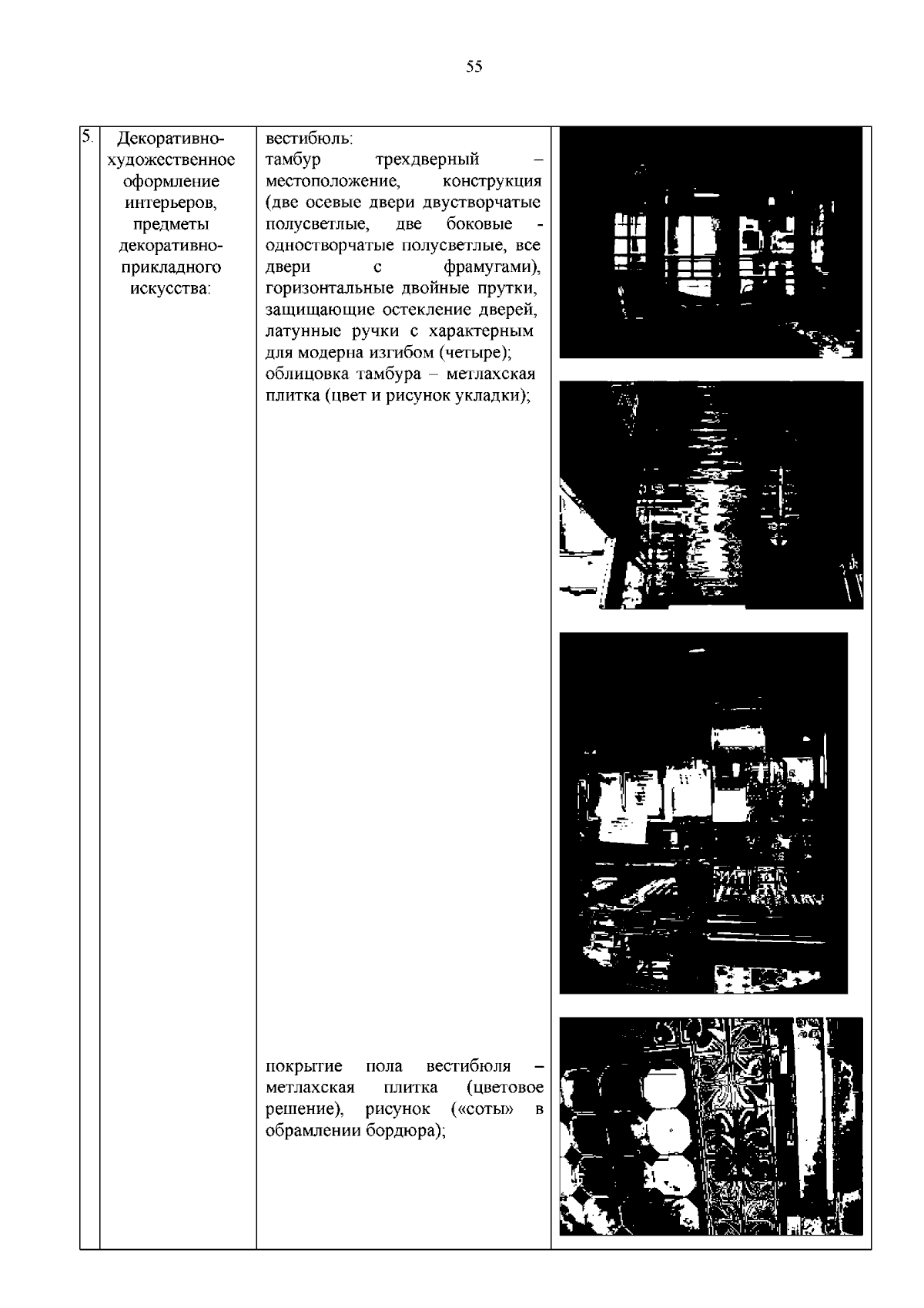 55

| 5. | Декоративно-художественное оформление интерьеров, предметы декоративно-прикладного искусства: | вестибюль: тамбур трехдверный – местоположение, конструкция (две осевые двери двустворчатые полусветлые, две боковые - одностворчатые полусветлые, все двери с фрамугами), горизонтальные двойные прутки, защищающие остекление дверей, латунные ручки с характерным для модерна изгибом (четыре); облицовка тамбура – метлахская плитка (цвет и рисунок укладки); покрытие пола вестибюля – метлахская плитка (цветовое решение), рисунок («соты» в обрамлении бордюра); | |