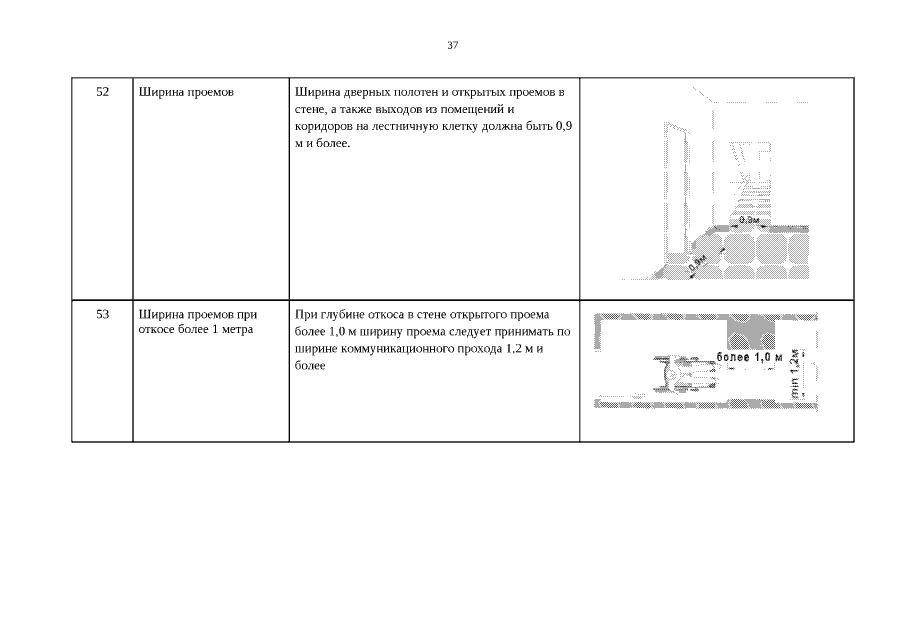 37

| 52 | Ширина проемов | Ширина дверных полотен и открытых проемов в стене, а также выходов из помещений и коридоров на лестничную клетку должна быть 0,9 м и более. | 0,9м 0,9м |
|---|---|---|---|
| 53 | Ширина проемов при откосе более 1 метра | При глубине откоса в стене открытого проема более 1,0 м ширину проема следует принимать по ширине коммуникационного прохода 1,2 м и более | более 1,0 м min 1,2м |