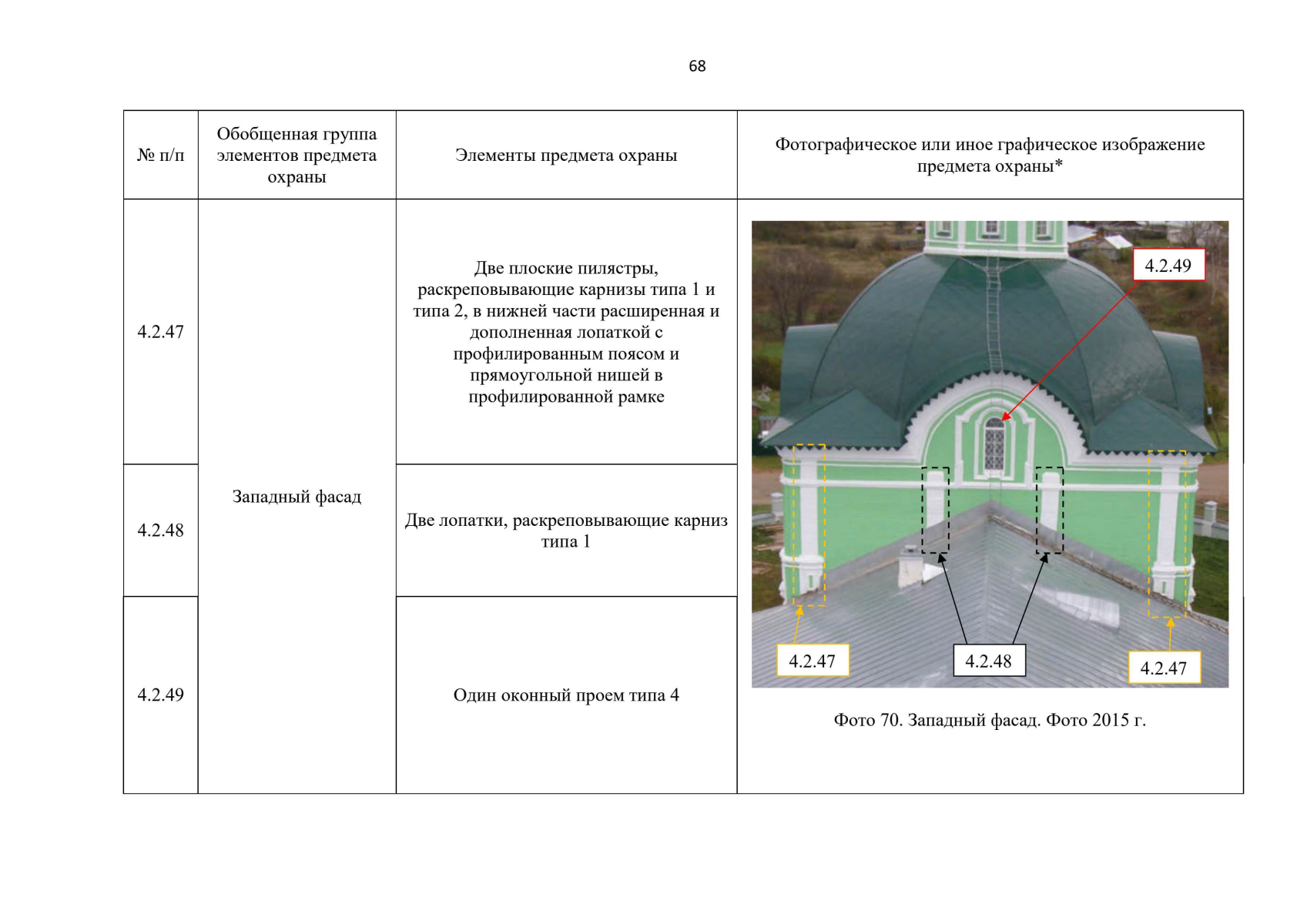 68

| № п/п | Обобщенная группа элементов предмета охраны | Элементы предмета охраны | Фотографическое или иное графическое изображение предмета охраны* |
|---|---|---|---|
| 4.2.47 | Западный фасад | Две плоские пилястры, раскреповывающие карнизы типа 1 и типа 2, в нижней части расширенная и дополненная лопаткой с профилированным поясом и прямоугольной нишей в профилированной рамке | 4.2.49 4.2.47 4.2.48 4.2.47 Фото 70. Западный фасад. Фото 2015 г. |
| 4.2.48 | | Две лопатки, раскреповывающие карниз типа 1 | |
| 4.2.49 | | Один оконный проем типа 4 | |