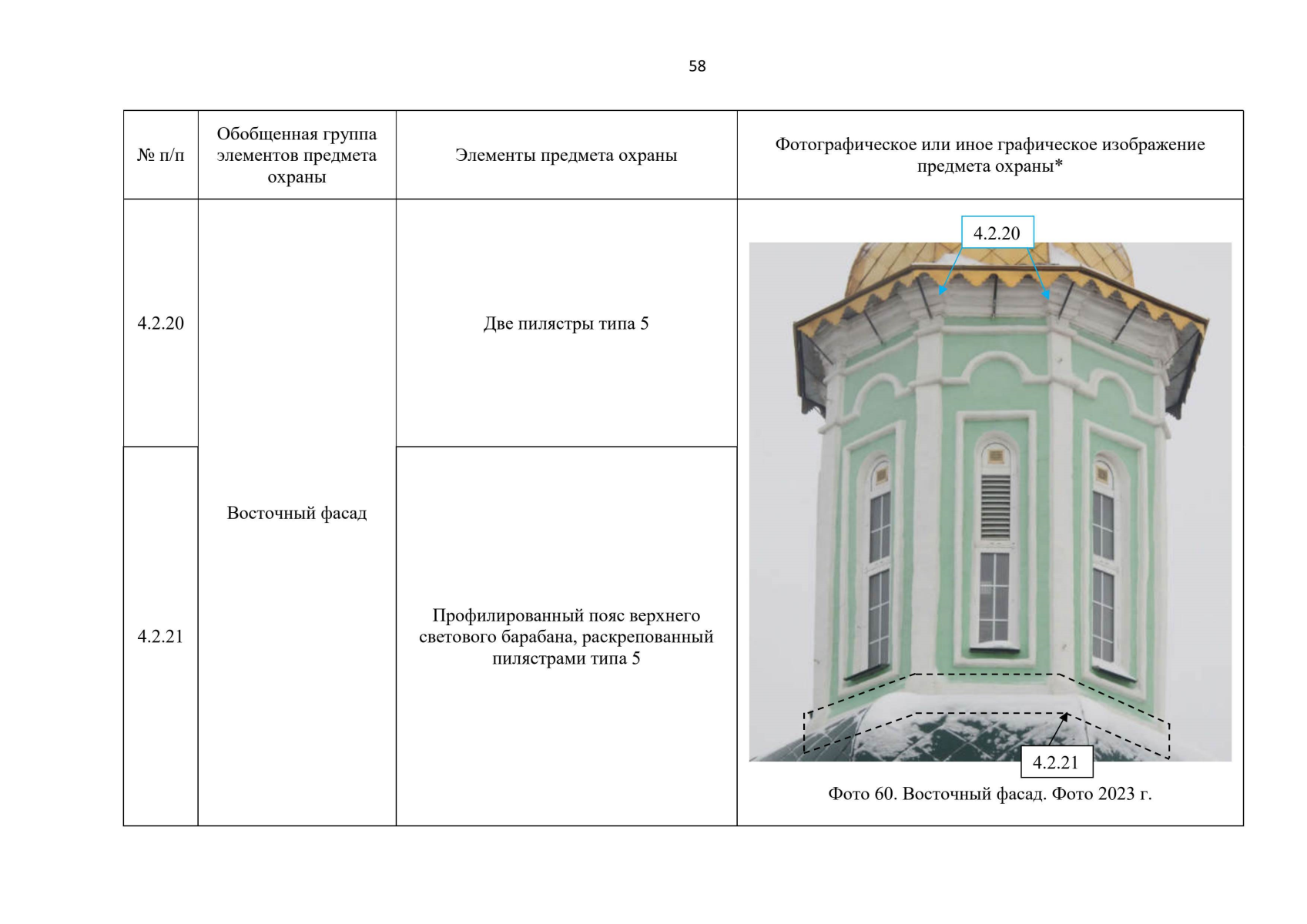 58

| № п/п | Обобщенная группа элементов предмета охраны | Элементы предмета охраны | Фотографическое или иное графическое изображение предмета охраны* |
|---|---|---|---|
| 4.2.20 | Восточный фасад | Две пилястры типа 5 | 4.2.20 4.2.21 Фото 60. Восточный фасад. Фото 2023 г. |
| 4.2.21 | | Профилированный пояс верхнего светового барабана, раскрепованный пилястрами типа 5 | |