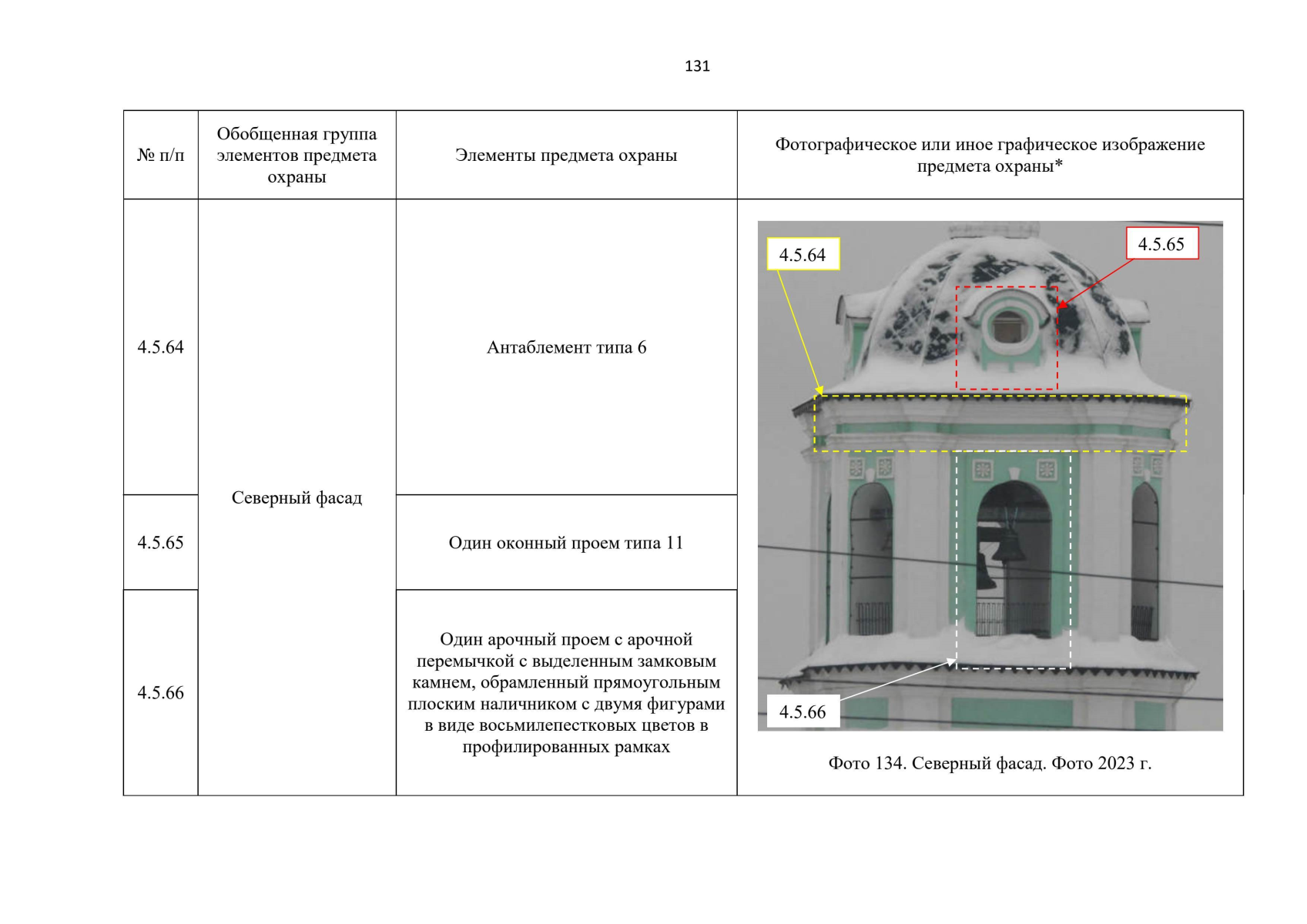 131

| № п/п | Обобщенная группа элементов предмета охраны | Элементы предмета охраны | Фотографическое или иное графическое изображение предмета охраны* |
|---|---|---|---|
| 4.5.64 | Северный фасад | Антаблемент типа 6 | 4.5.64 4.5.65 4.5.66 Фото 134. Северный фасад. Фото 2023 г. |
| 4.5.65 | | Один оконный проем типа 11 | |
| 4.5.66 | | Один арочный проем с арочной перемычкой с выделенным замковым камнем, обрамленный прямоугольным плоским наличником с двумя фигурами в виде восьмилепестковых цветов в профилированных рамках | |