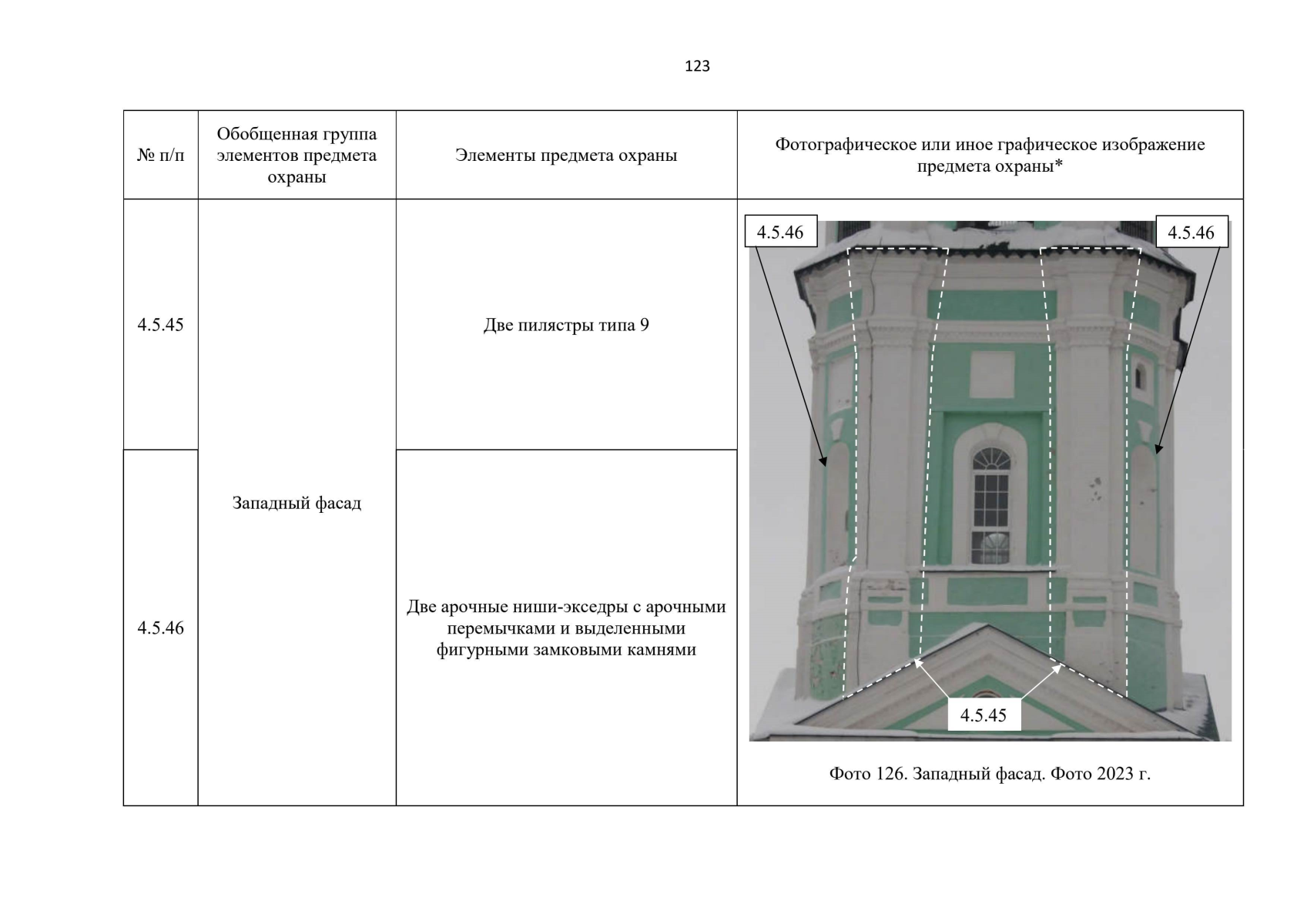 123

| № п/п | Обобщенная группа элементов предмета охраны | Элементы предмета охраны | Фотографическое или иное графическое изображение предмета охраны* |
|---|---|---|---|
| 4.5.45 | Западный фасад | Две пилястры типа 9 | 4.5.46 4.5.46 4.5.45 Фото 126. Западный фасад. Фото 2023 г. |
| 4.5.46 | | Две арочные ниши-экседры с арочными перемычками и выделенными фигурными замковыми камнями | |