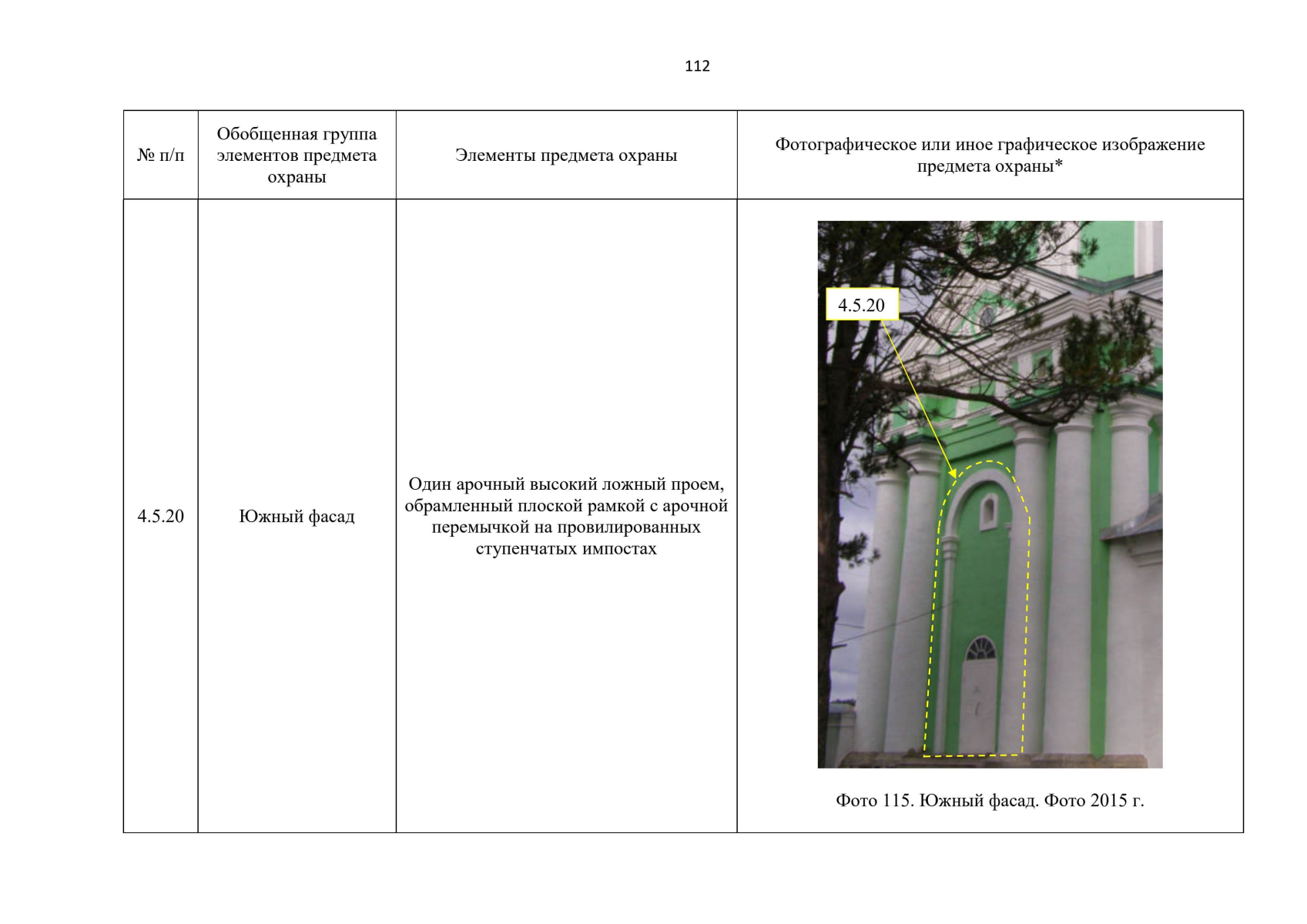 112

| № п/п | Обобщенная группа элементов предмета охраны | Элементы предмета охраны | Фотографическое или иное графическое изображение предмета охраны* |
|---|---|---|---|
| 4.5.20 | Южный фасад | Один арочный высокий ложный проем, обрамленный плоской рамкой с арочной перемычкой на провилированных ступенчатых импостах | 4.5.20 Фото 115. Южный фасад. Фото 2015 г. |