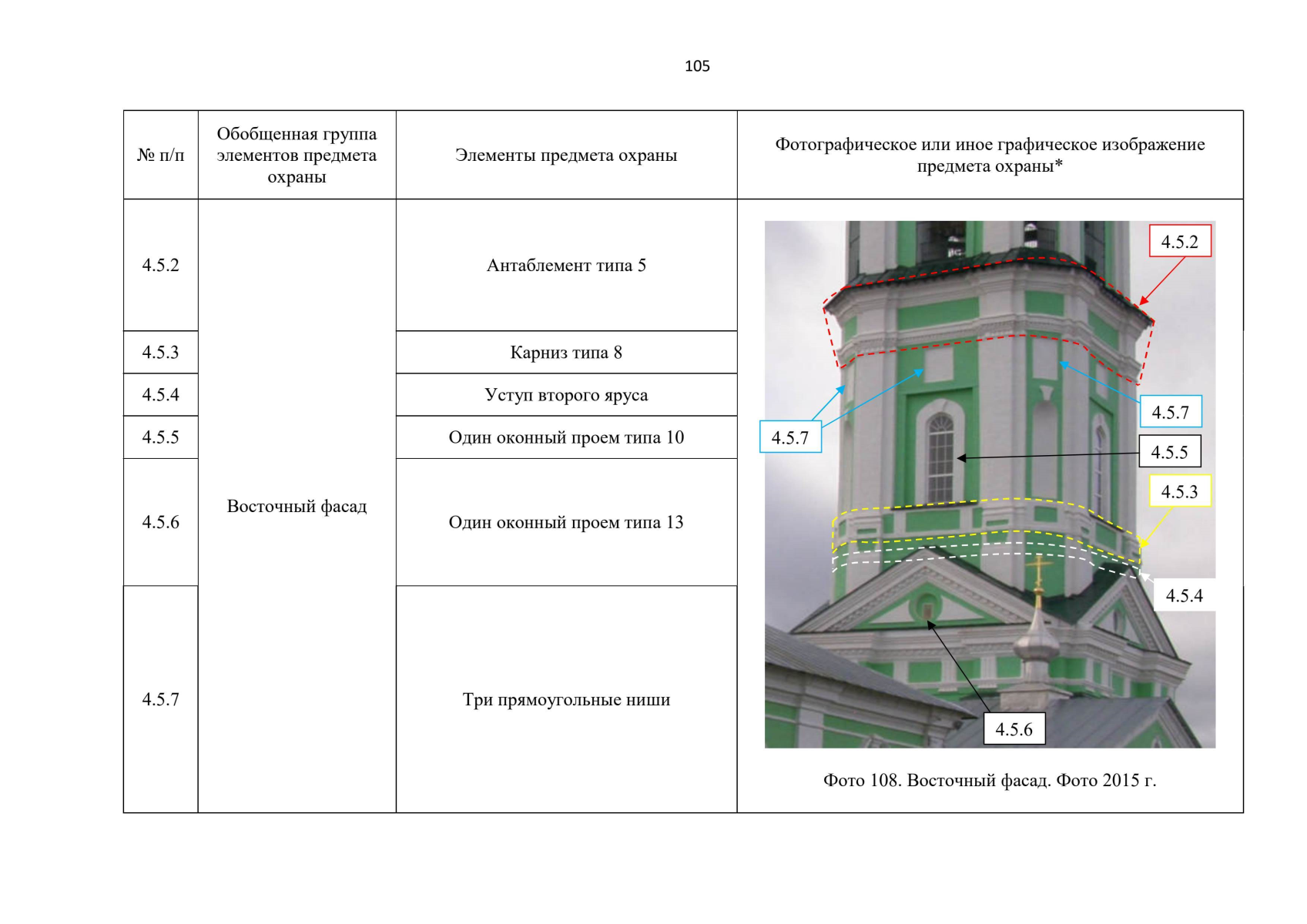 105

| № п/п | Обобщенная группа элементов предмета охраны | Элементы предмета охраны | Фотографическое или иное графическое изображение предмета охраны* |
|---|---|---|---|
| 4.5.2 | Восточный фасад | Антаблемент типа 5 | 4.5.2 4.5.7 4.5.7 4.5.5 4.5.3 4.5.4 4.5.6 Фото 108. Восточный фасад. Фото 2015 г. |
| 4.5.3 | | Карниз типа 8 | |
| 4.5.4 | | Уступ второго яруса | |
| 4.5.5 | | Один оконный проем типа 10 | |
| 4.5.6 | | Один оконный проем типа 13 | |
| 4.5.7 | | Три прямоугольные ниши | |