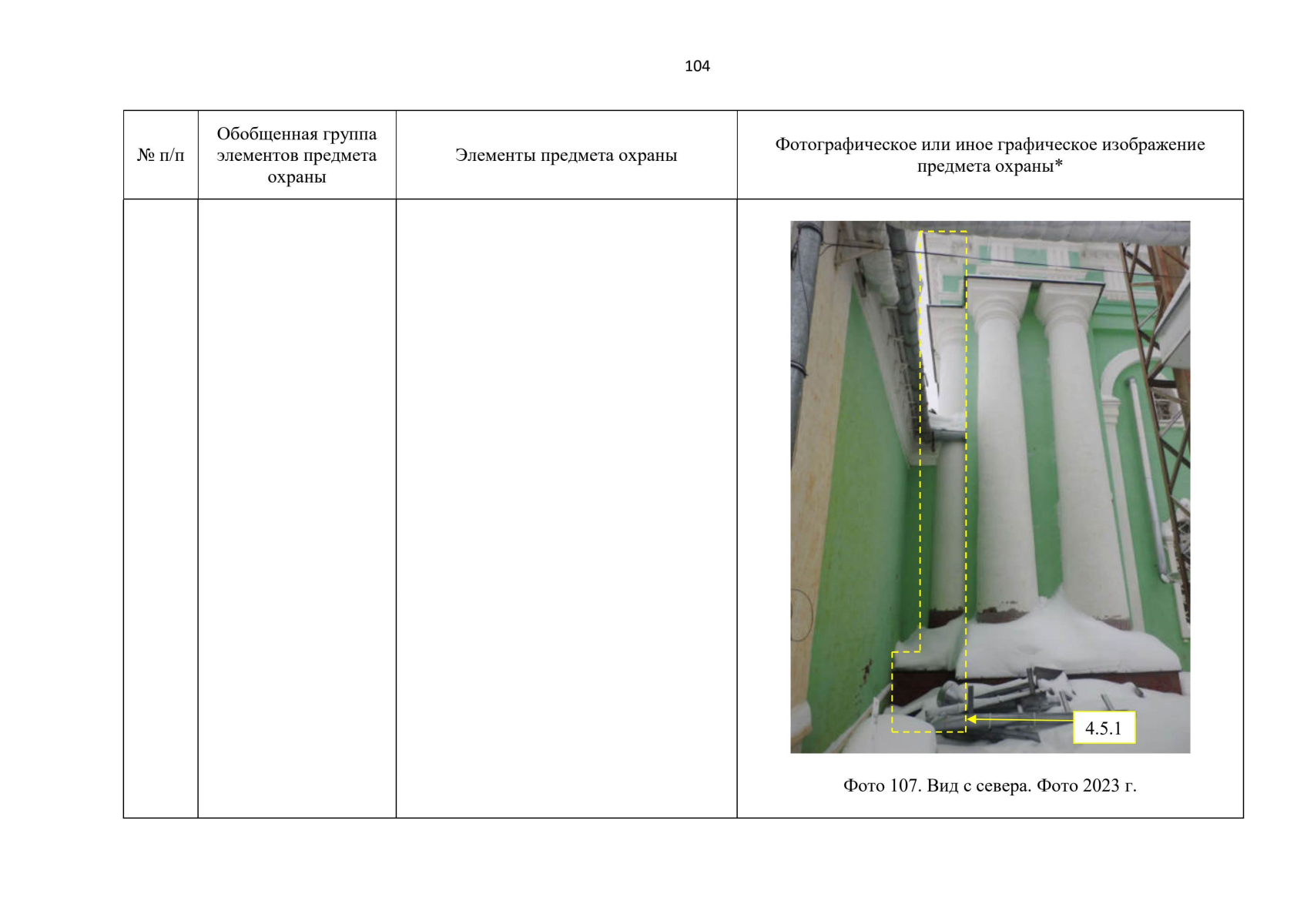 104

| № п/п | Обобщенная группа элементов предмета охраны | Элементы предмета охраны | Фотографическое или иное графическое изображение предмета охраны* |
|---|---|---|---|
| | | | 4.5.1 Фото 107. Вид с севера. Фото 2023 г. |