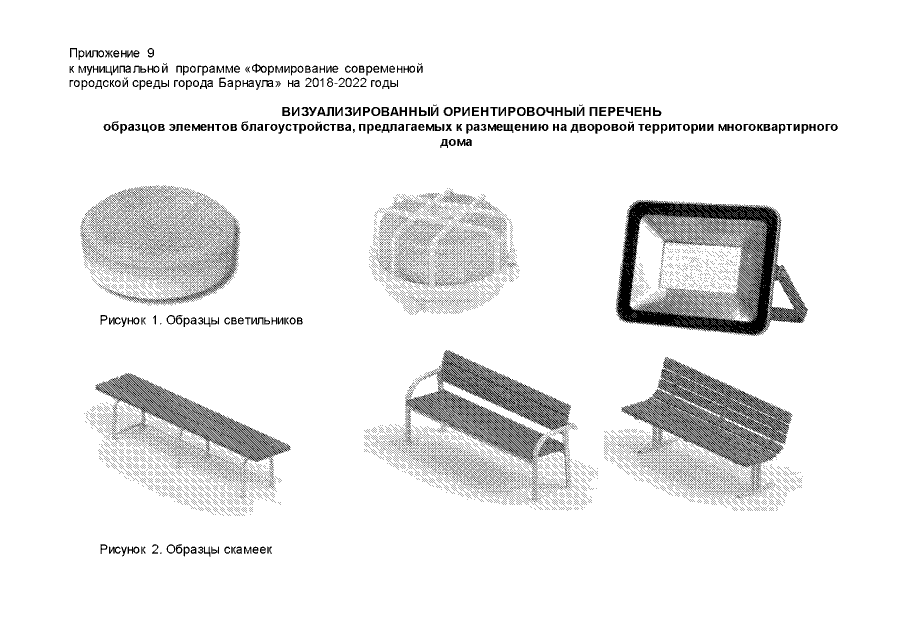 Приложение 9
к муниципальной программе «Формирование современной городской среды города Барнаула» на 2018-2022 годы

ВИЗУАЛИЗИРОВАННЫЙ ОРИЕНТИРОВОЧНЫЙ ПЕРЕЧЕНЬ
образцов элементов благоустройства, предлагаемых к размещению на дворовой территории многоквартирного дома

Рисунок 1. Образцы светильников

Рисунок 2. Образцы скамеек