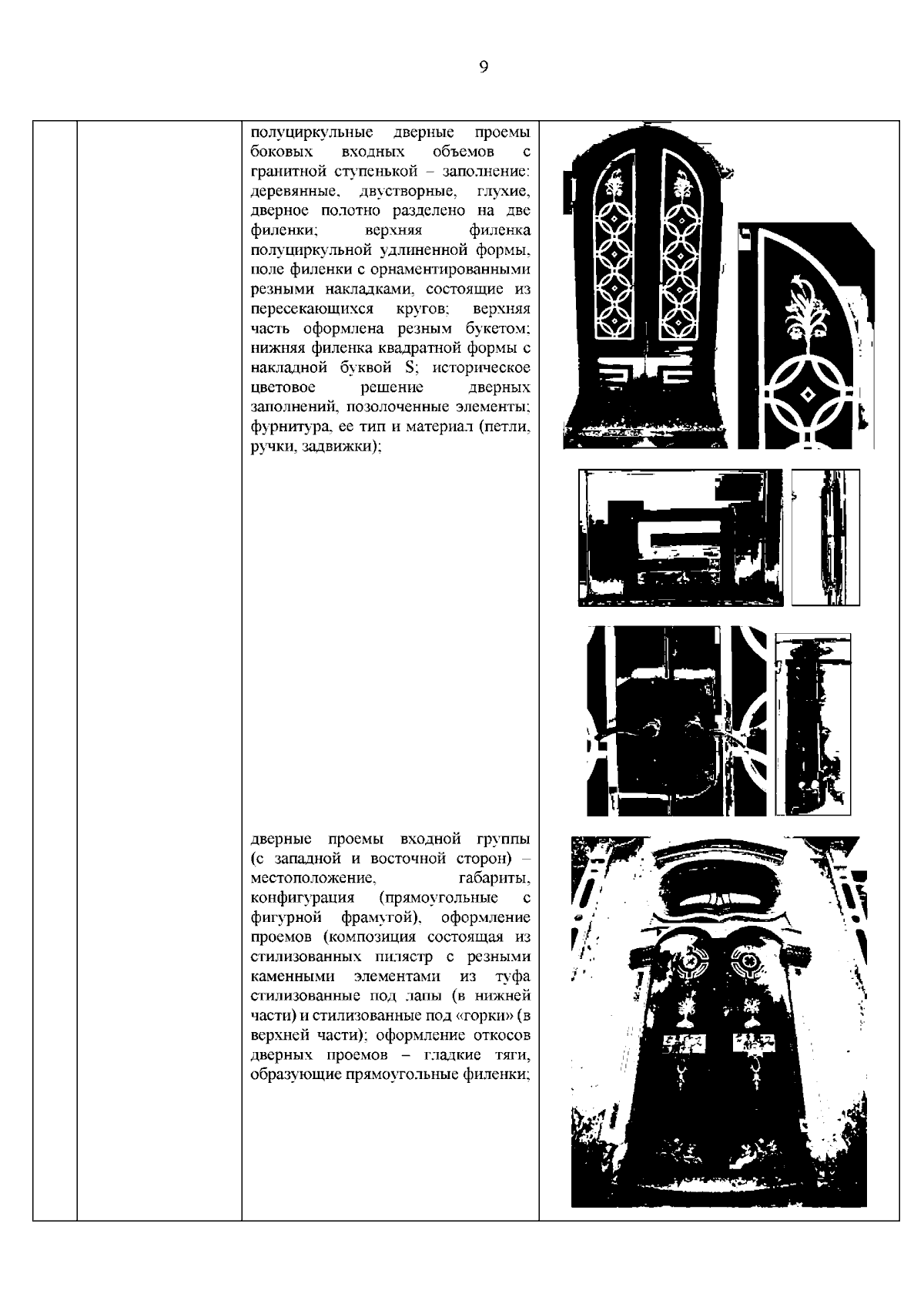 9

полуциркульные дверные проемы боковых входных объемов с гранитной ступенькой – заполнение: деревянные, двустворные, глухие, дверное полотно разделено на две филенки; верхняя филенка полуциркульной удлиненной формы, поле филенки с орнаментированными резными накладками, состоящие из пересекающихся кругов; верхняя часть оформлена резным букетом; нижняя филенка квадратной формы с накладной буквой S; историческое цветовое решение дверных заполнений, позолоченные элементы; фурнитура, ее тип и материал (петли, ручки, задвижки);

дверные проемы входной группы (с западной и восточной сторон) – местоположение, габариты, конфигурация (прямоугольные с фигурной фрамугой), оформление проемов (композиция состоящая из стилизованных пилястр с резными каменными элементами из туфа стилизованные под лапы (в нижней части) и стилизованные под «горки» (в верхней части); оформление откосов дверных проемов – гладкие тяги, образующие прямоугольные филенки;