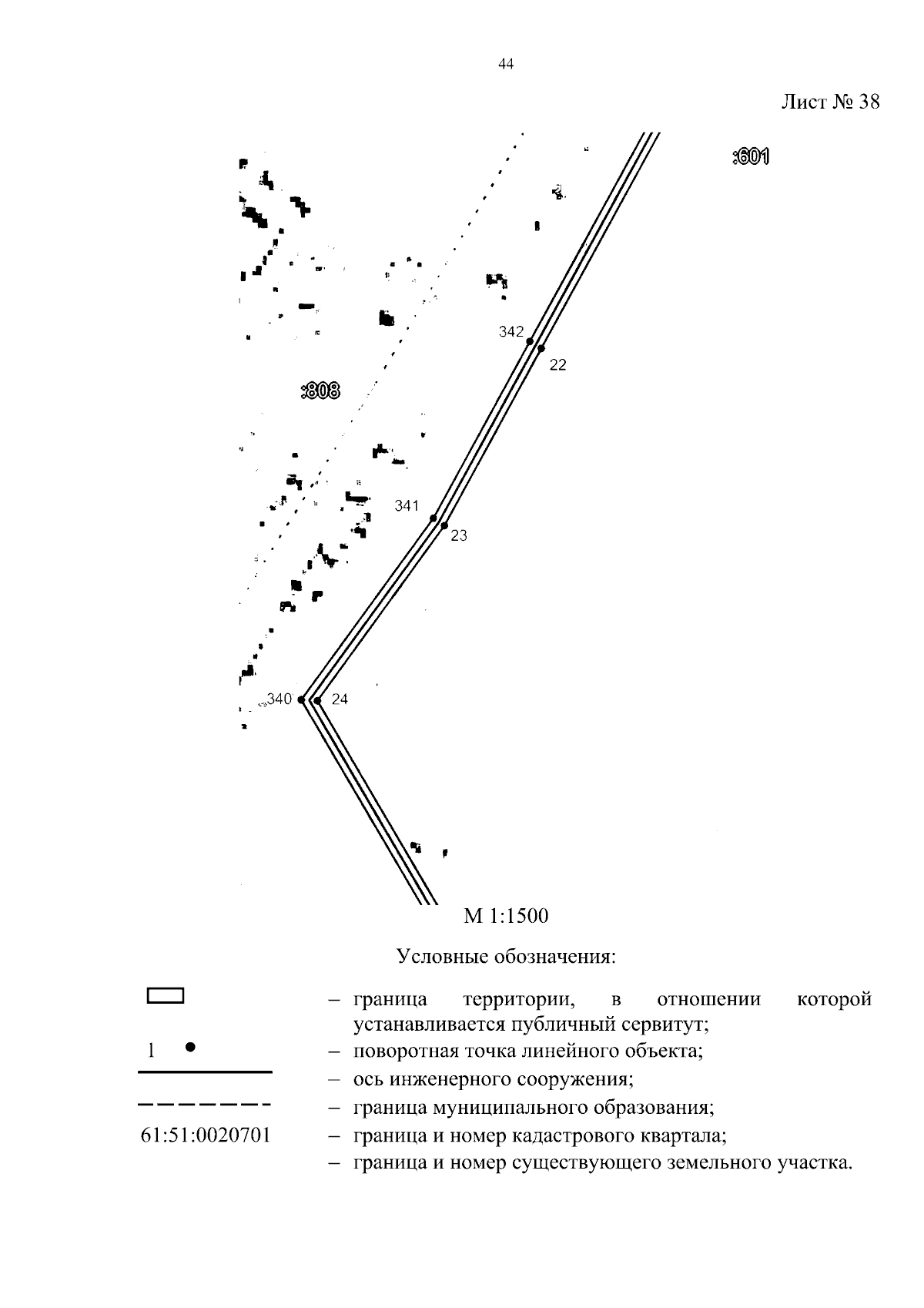 44

Лист № 38

:601

342

22

:808

341

23

340

24

М 1:1500

Условные обозначения:

– граница территории, в отношении которой устанавливается публичный сервитут;

1 – поворотная точка линейного объекта;

– ось инженерного сооружения;

– граница муниципального образования;

61:51:0020701 – граница и номер кадастрового квартала;

– граница и номер существующего земельного участка.