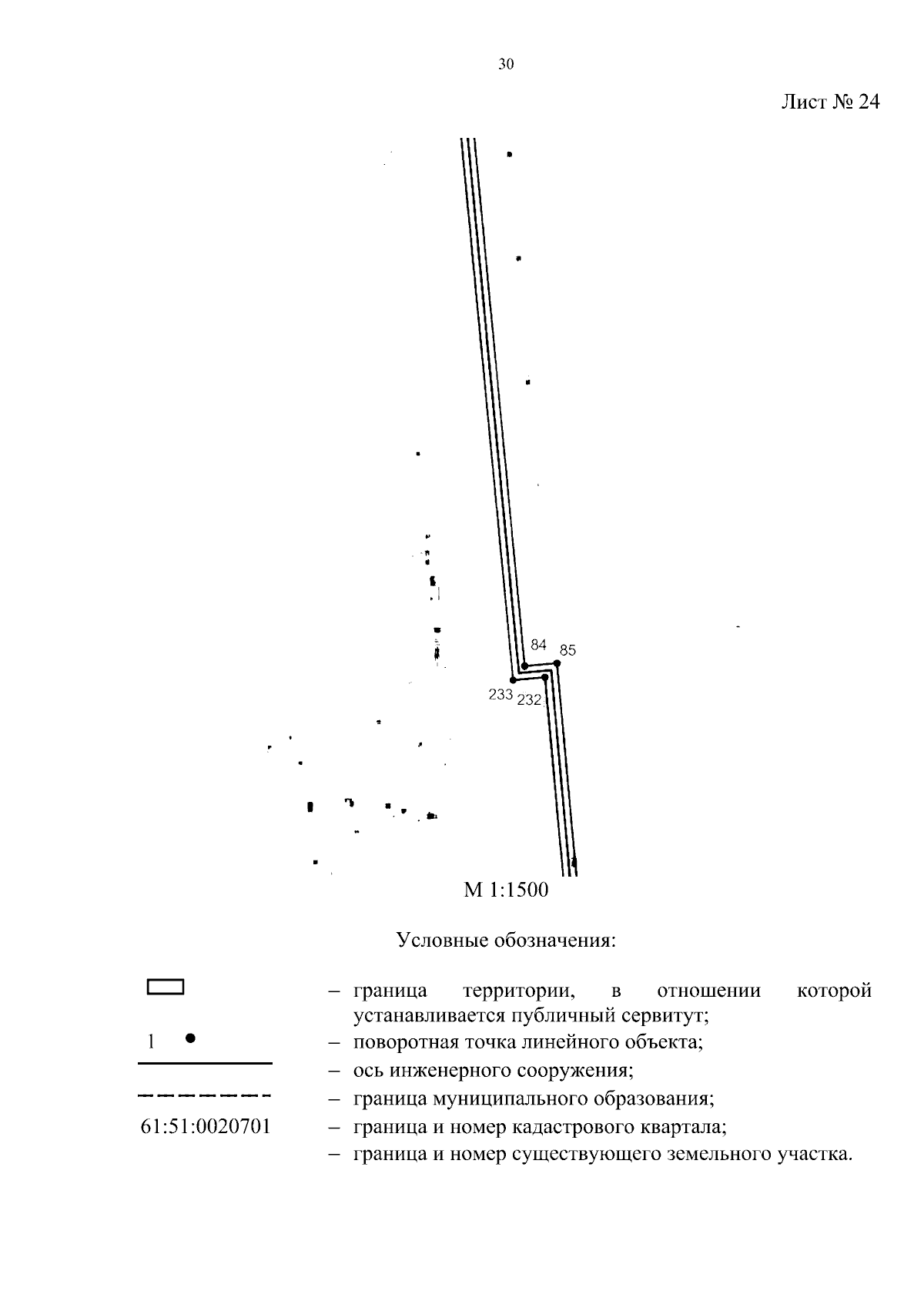 30

Лист № 24

84
85
233
232

М 1:1500

Условные обозначения:

– граница территории, в отношении которой устанавливается публичный сервитут;

1 – поворотная точка линейного объекта;

– ось инженерного сооружения;

– граница муниципального образования;

61:51:0020701 – граница и номер кадастрового квартала;

– граница и номер существующего земельного участка.