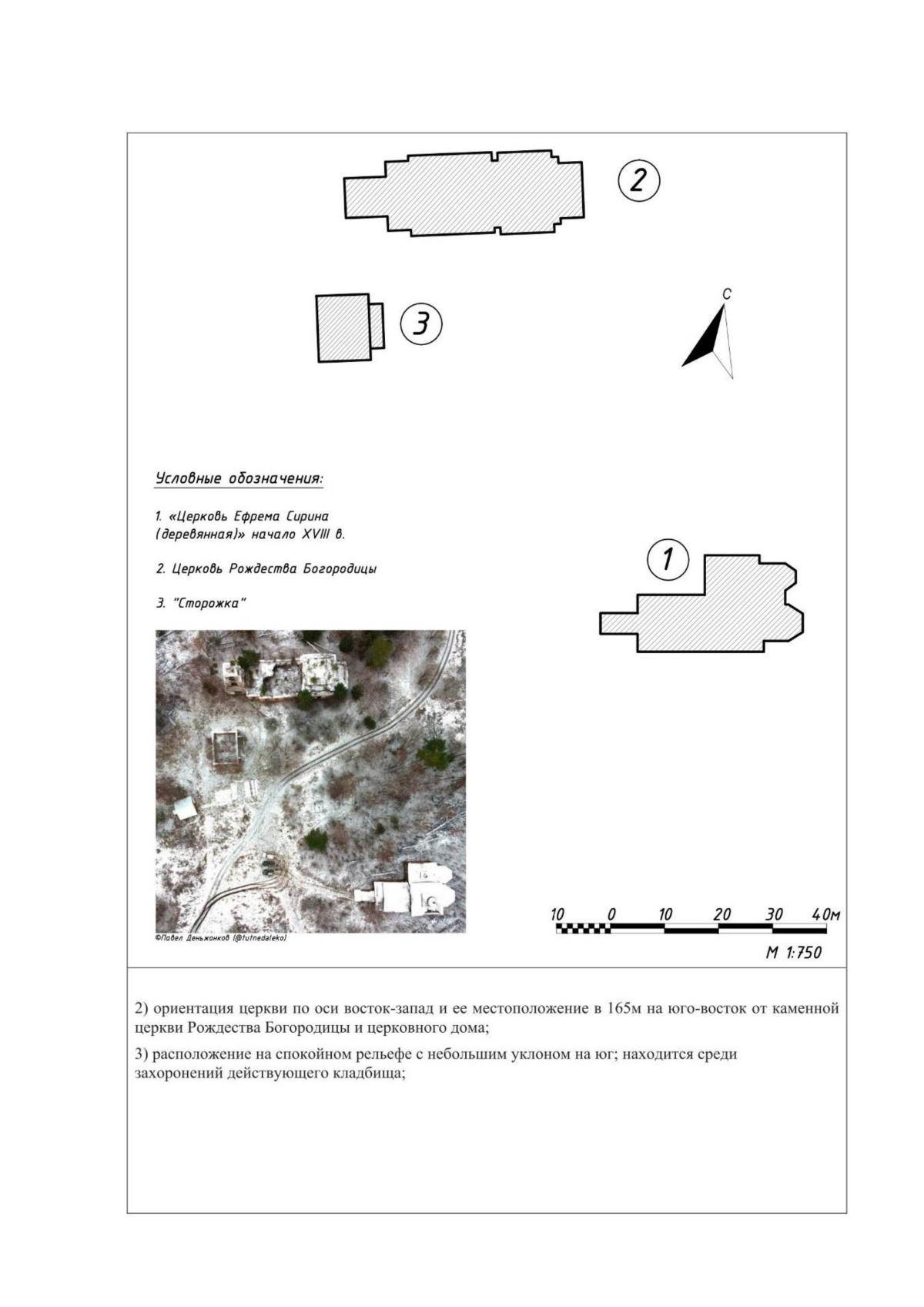 2

3

С

Условные обозначения:

1. «Церковь Ефрема Сирина (деревянная)» начало XVIII в.

2. Церковь Рождества Богородицы

3. "Сторожка"

1

©Павел Деньжонков (@tutnedaleko)

10 0 10 20 30 40м

М 1:750

2) ориентация церкви по оси восток-запад и ее местоположение в 165м на юго-восток от каменной церкви Рождества Богородицы и церковного дома;

3) расположение на спокойном рельефе с небольшим уклоном на юг; находится среди захоронений действующего кладбища;