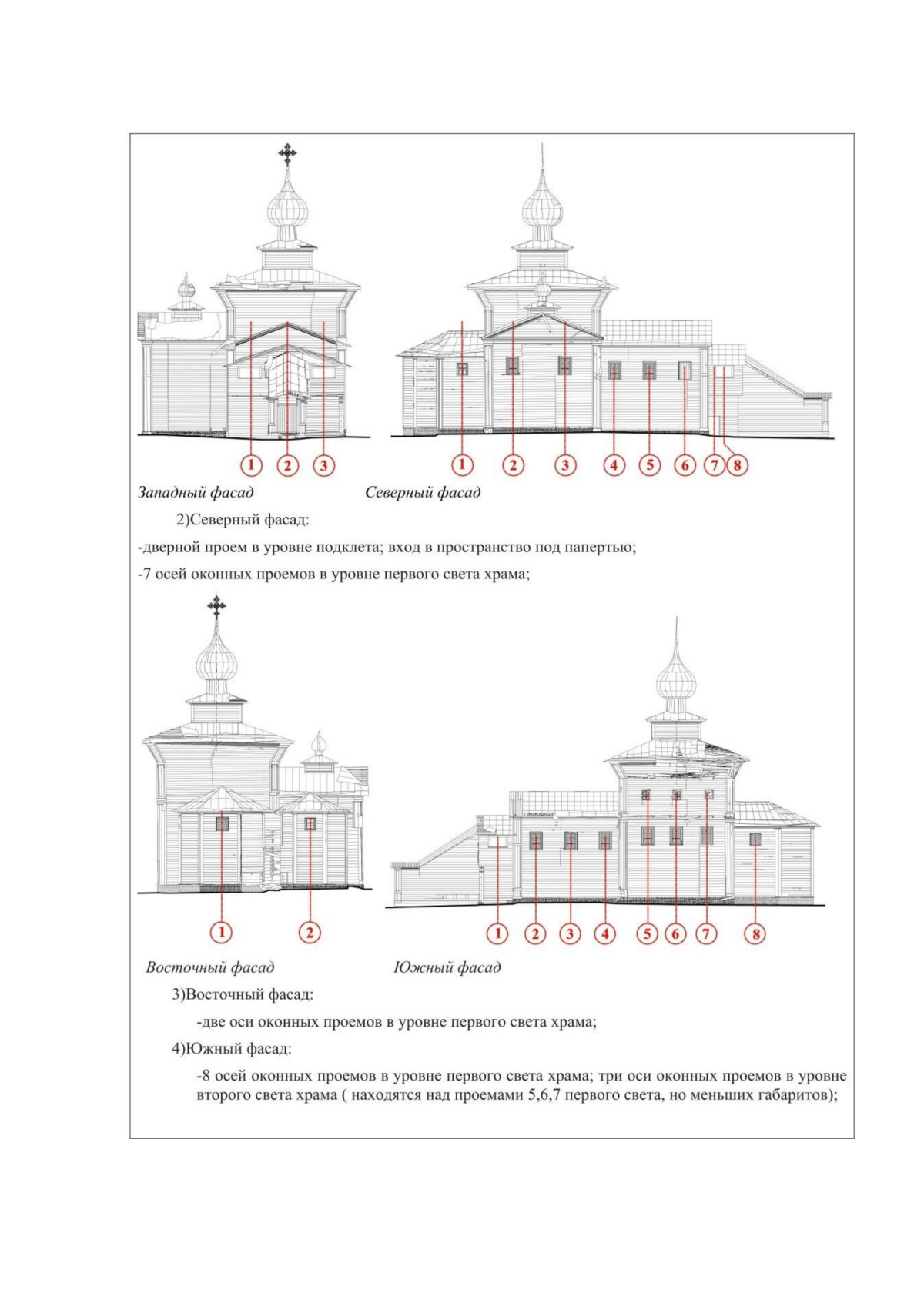 1 2 3

1 2 3 4 5 6 7 8

Западный фасад Северный фасад

2)Северный фасад:

-дверной проем в уровне подклета; вход в пространство под папертью;

-7 осей оконных проемов в уровне первого света храма;

1 2

1 2 3 4 5 6 7 8

Восточный фасад Южный фасад

3)Восточный фасад:

-две оси оконных проемов в уровне первого света храма;

4)Южный фасад:

-8 осей оконных проемов в уровне первого света храма; три оси оконных проемов в уровне второго света храма ( находятся над проемами 5,6,7 первого света, но меньших габаритов);