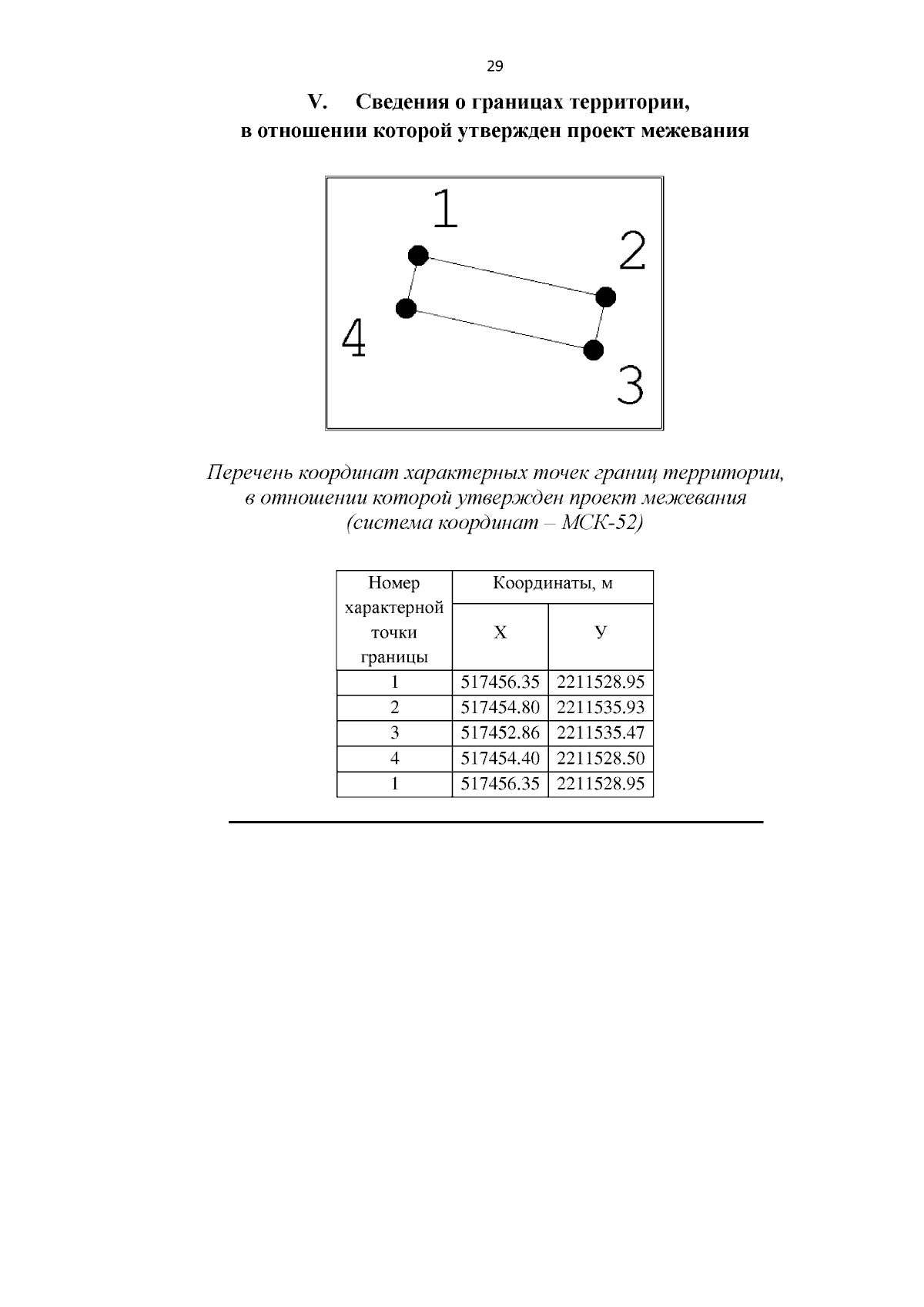 29

V. Сведения о границах территории, в отношении которой утвержден проект межевания

1

2

4

3

Перечень координат характерных точек границ территории, в отношении которой утвержден проект межевания (система координат – МСК-52)

| Номер характерной точки границы | Координаты, м | |
|---|---|---|
| | X | У |
| 1 | 517456.35 | 2211528.95 |
| 2 | 517454.80 | 2211535.93 |
| 3 | 517452.86 | 2211535.47 |
| 4 | 517454.40 | 2211528.50 |
| 1 | 517456.35 | 2211528.95 |