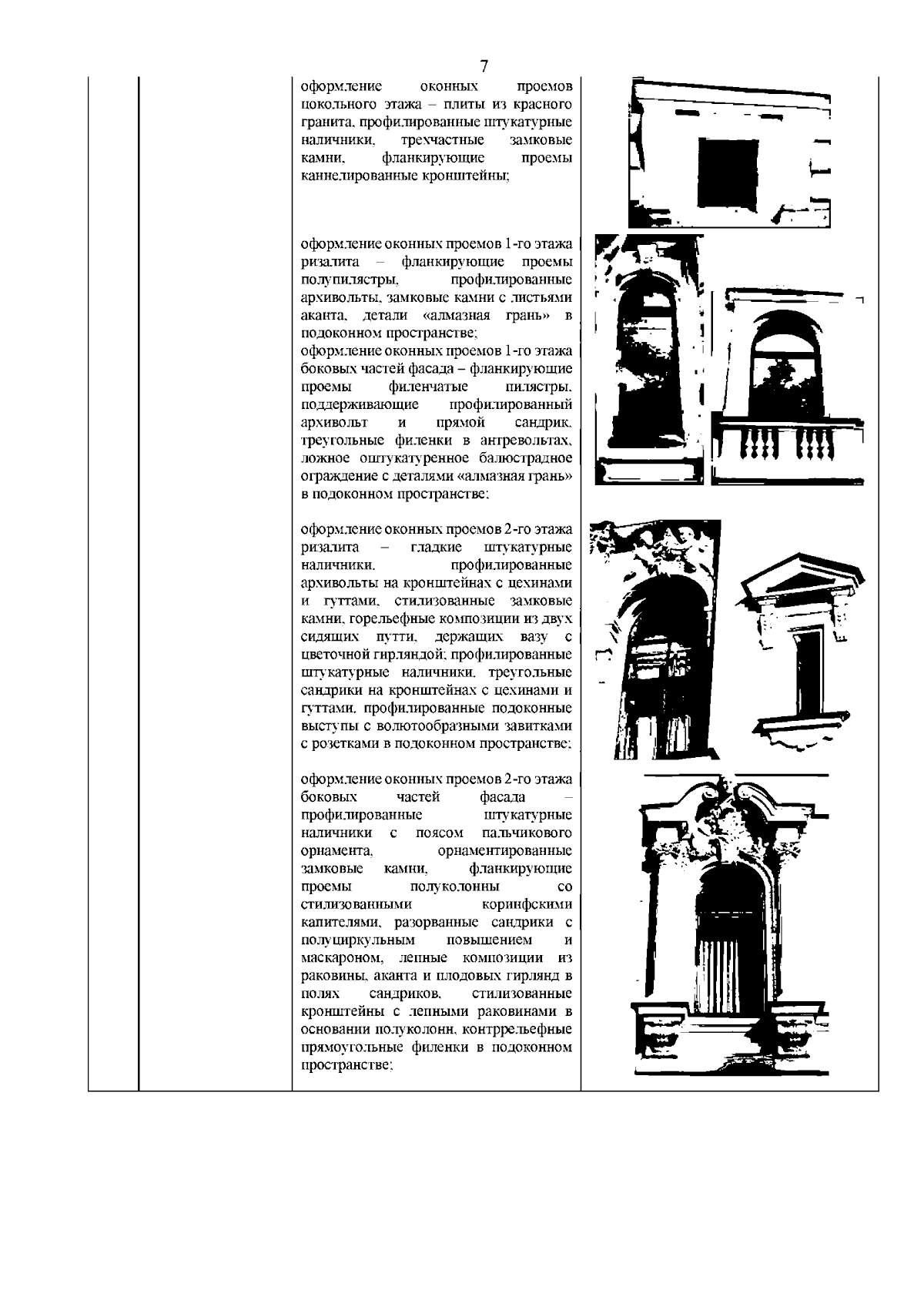 7

оформление оконных проемов цокольного этажа – плиты из красного гранита, профилированные штукатурные наличники, трехчастные замковые камни, фланкирующие проемы каннелированные кронштейны;

оформление оконных проемов 1-го этажа ризалита – фланкирующие проемы полупилястры, профилированные архивольты, замковые камни с листьями аканта, детали «алмазная грань» в подоконном пространстве;
оформление оконных проемов 1-го этажа боковых частей фасада – фланкирующие проемы филенчатые пилястры, поддерживающие профилированный архивольт и прямой сандрик, треугольные филенки в антревольтах, ложное оштукатуренное балюстрадное ограждение с деталями «алмазная грань» в подоконном пространстве;

оформление оконных проемов 2-го этажа ризалита – гладкие штукатурные наличники, профилированные архивольты на кронштейнах с цехинами и гуттами, стилизованные замковые камни, горельефные композиции из двух сидящих путти, держащих вазу с цветочной гирляндой; профилированные штукатурные наличники, треугольные сандрики на кронштейнах с цехинами и гуттами, профилированные подоконные выступы с волютообразными завитками с розетками в подоконном пространстве;

оформление оконных проемов 2-го этажа боковых частей фасада – профилированные штукатурные наличники с поясом пальчикового орнамента, орнаментированные замковые камни, фланкирующие проемы полуколонны со стилизованными коринфскими капителями, разорванные сандрики с полуциркульным повышением и маскароном, лепные композиции из раковины, аканта и плодовых гирлянд в полях сандриков, стилизованные кронштейны с лепными раковинами в основании полуколонн, контррельефные прямоугольные филенки в подоконном пространстве;