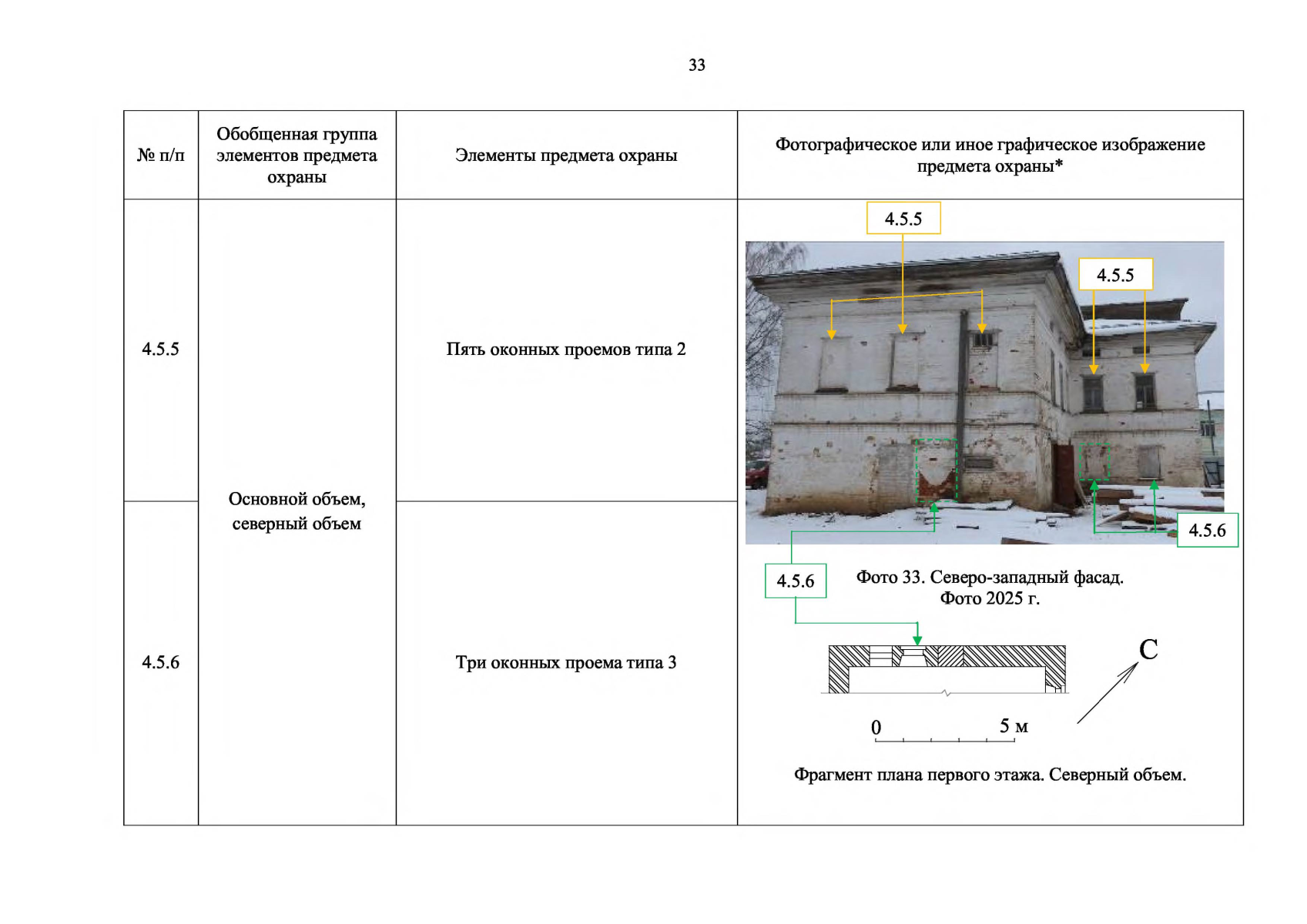 33

| № п/п | Обобщенная группа элементов предмета охраны | Элементы предмета охраны | Фотографическое или иное графическое изображение предмета охраны* |
|---|---|---|---|
| 4.5.5 | Основной объем, северный объем | Пять оконных проемов типа 2 | 4.5.5 4.5.5 4.5.6 4.5.6 Фото 33. Северо-западный фасад. Фото 2025 г. С 0 5 м Фрагмент плана первого этажа. Северный объем. |
| 4.5.6 | | Три оконных проема типа 3 | |