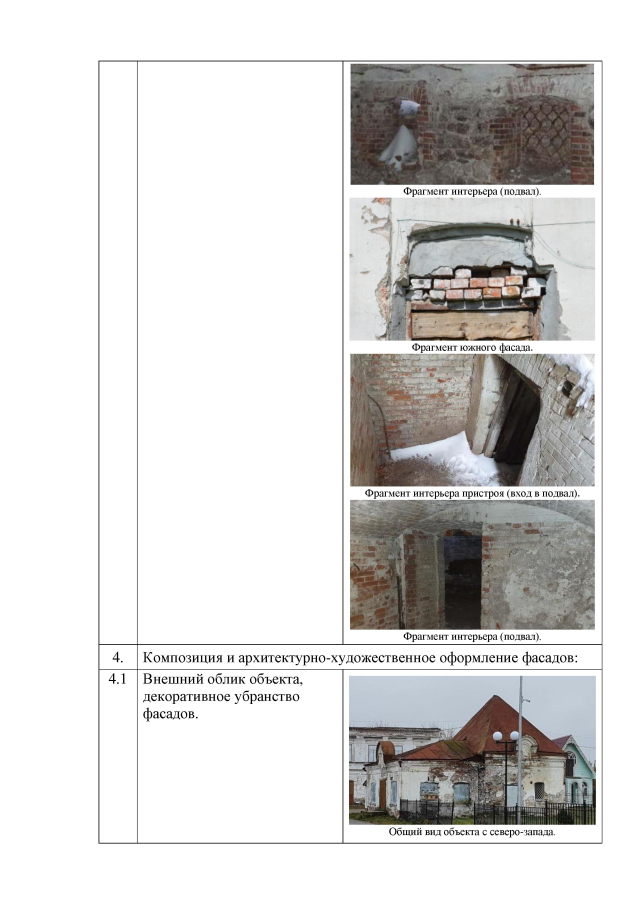 | | | Фрагмент интерьера (подвал). Фрагмент южного фасада. Фрагмент интерьера пристроя (вход в подвал). Фрагмент интерьера (подвал). |
|---|---|---|
| 4. | Композиция и архитектурно-художественное оформление фасадов: | |
| 4.1 | Внешний облик объекта, декоративное убранство фасадов. | Общий вид объекта с северо-запада. |