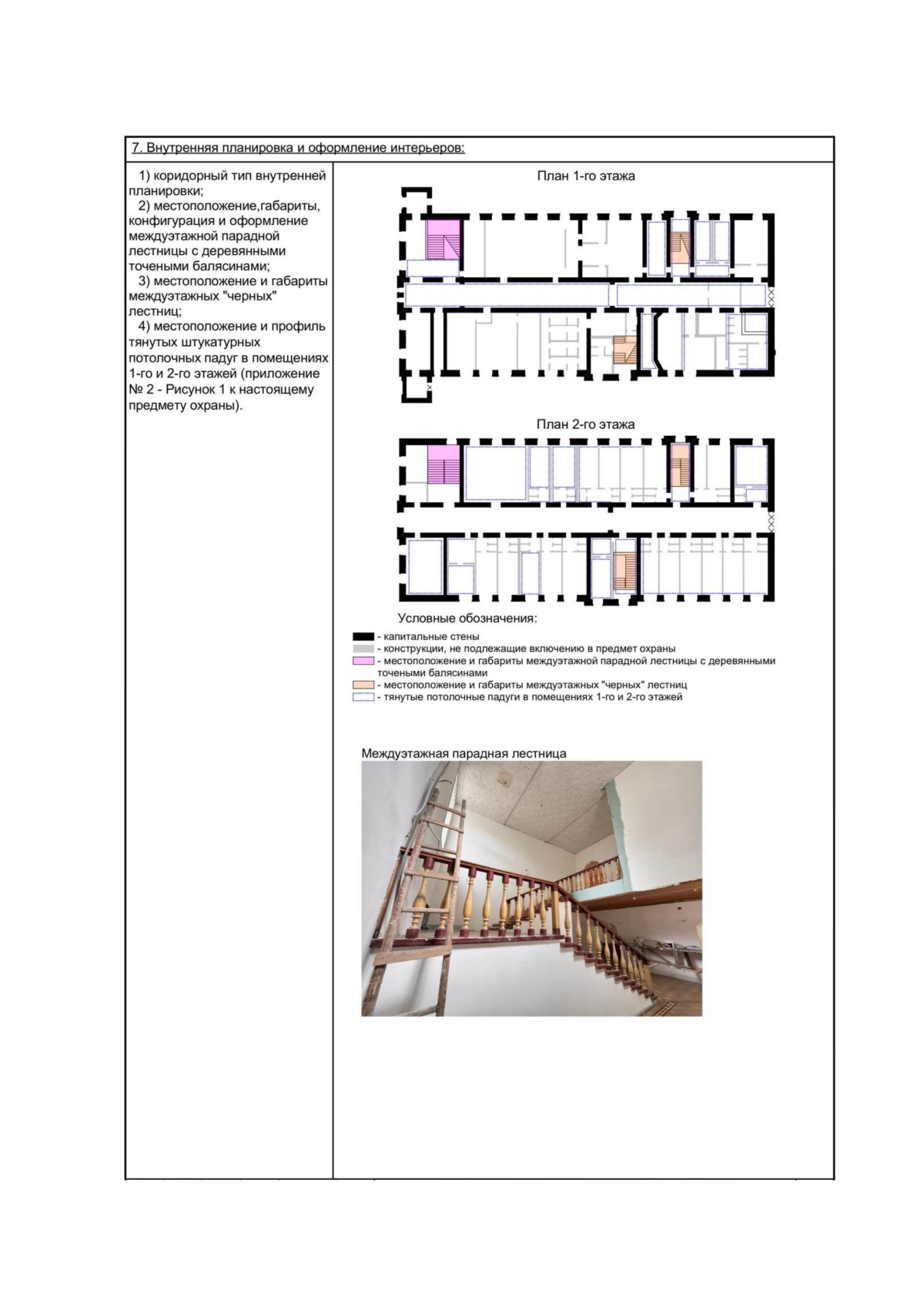 7. Внутренняя планировка и оформление интерьеров:

1) коридорный тип внутренней планировки;
2) местоположение,габариты, конфигурация и оформление междуэтажной парадной лестницы с деревянными точеными балясинами;
3) местоположение и габариты междуэтажных "черных" лестниц;
4) местоположение и профиль тянутых штукатурных потолочных падуг в помещениях 1-го и 2-го этажей (приложение № 2 - Рисунок 1 к настоящему предмету охраны).

План 1-го этажа

План 2-го этажа

Условные обозначения:
- капитальные стены
- конструкции, не подлежащие включению в предмет охраны
- местоположение и габариты междуэтажной парадной лестницы с деревянными точеными балясинами
- местоположение и габариты междуэтажных "черных" лестниц
- тянутые потолочные падуги в помещениях 1-го и 2-го этажей

Междуэтажная парадная лестница