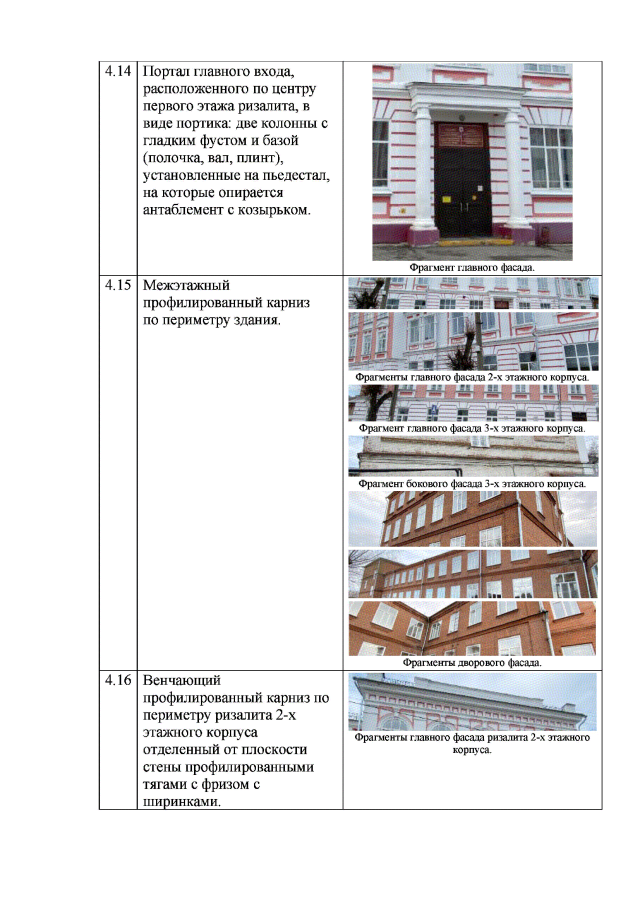 | 4.14 | Портал главного входа, расположенного по центру первого этажа ризалита, в виде портика: две колонны с гладким фустом и базой (полочка, вал, плинт), установленные на пьедестал, на которые опирается антаблемент с козырьком. | Фрагмент главного фасада. |
|---|---|---|
| 4.15 | Межэтажный профилированный карниз по периметру здания. | Фрагменты главного фасада 2-х этажного корпуса. Фрагмент главного фасада 3-х этажного корпуса. Фрагмент бокового фасада 3-х этажного корпуса. Фрагменты дворового фасада. |
| 4.16 | Венчающий профилированный карниз по периметру ризалита 2-х этажного корпуса отделенный от плоскости стены профилированными тягами с фризом с ширинками. | Фрагменты главного фасада ризалита 2-х этажного корпуса. |