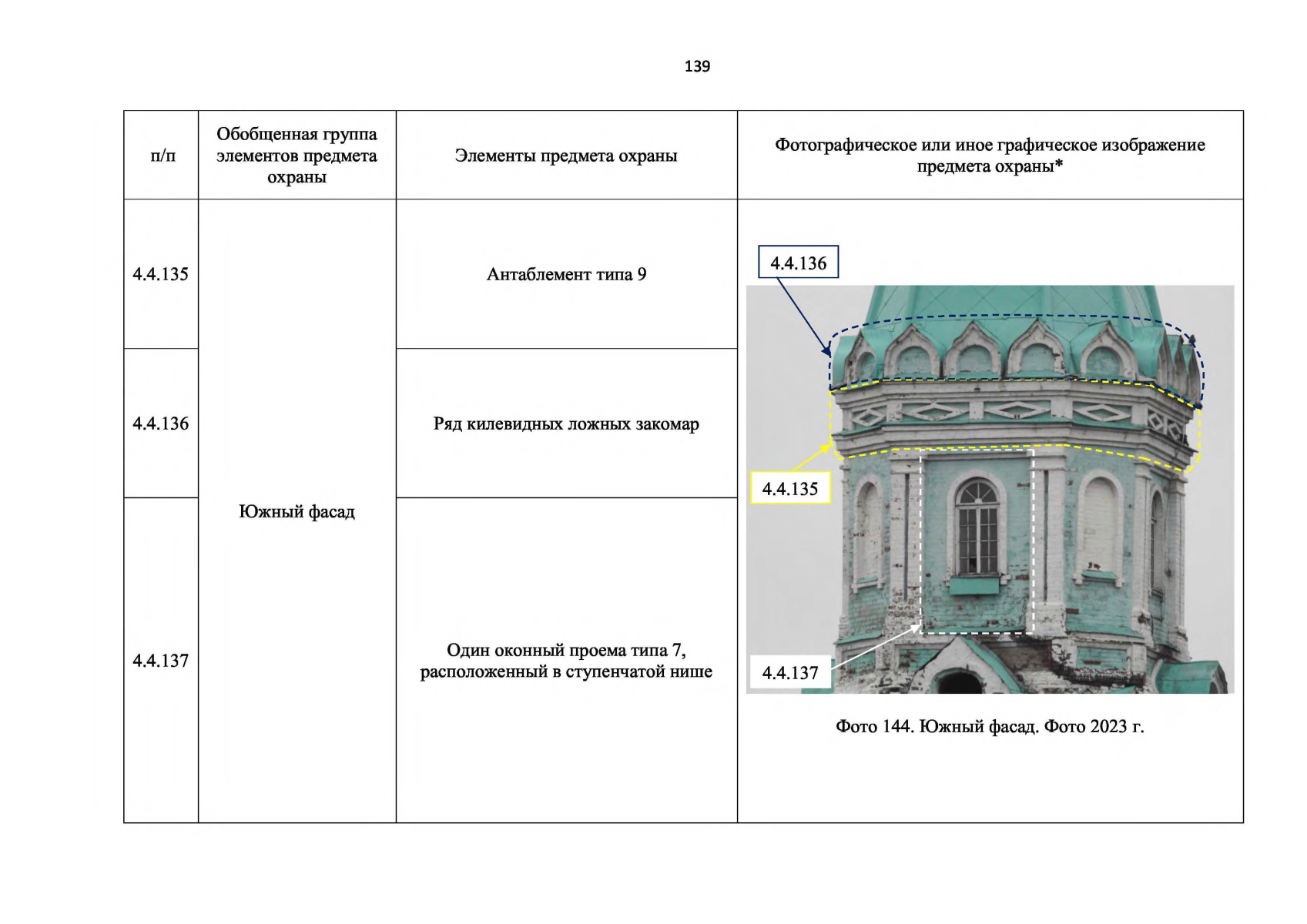 139

| п/п | Обобщенная группа элементов предмета охраны | Элементы предмета охраны | Фотографическое или иное графическое изображение предмета охраны* |
|---|---|---|---|
| 4.4.135 | Южный фасад | Антаблемент типа 9 | 4.4.136 4.4.135 4.4.137 Фото 144. Южный фасад. Фото 2023 г. |
| 4.4.136 | | Ряд килевидных ложных закомар | |
| 4.4.137 | | Один оконный проема типа 7, расположенный в ступенчатой нише | |