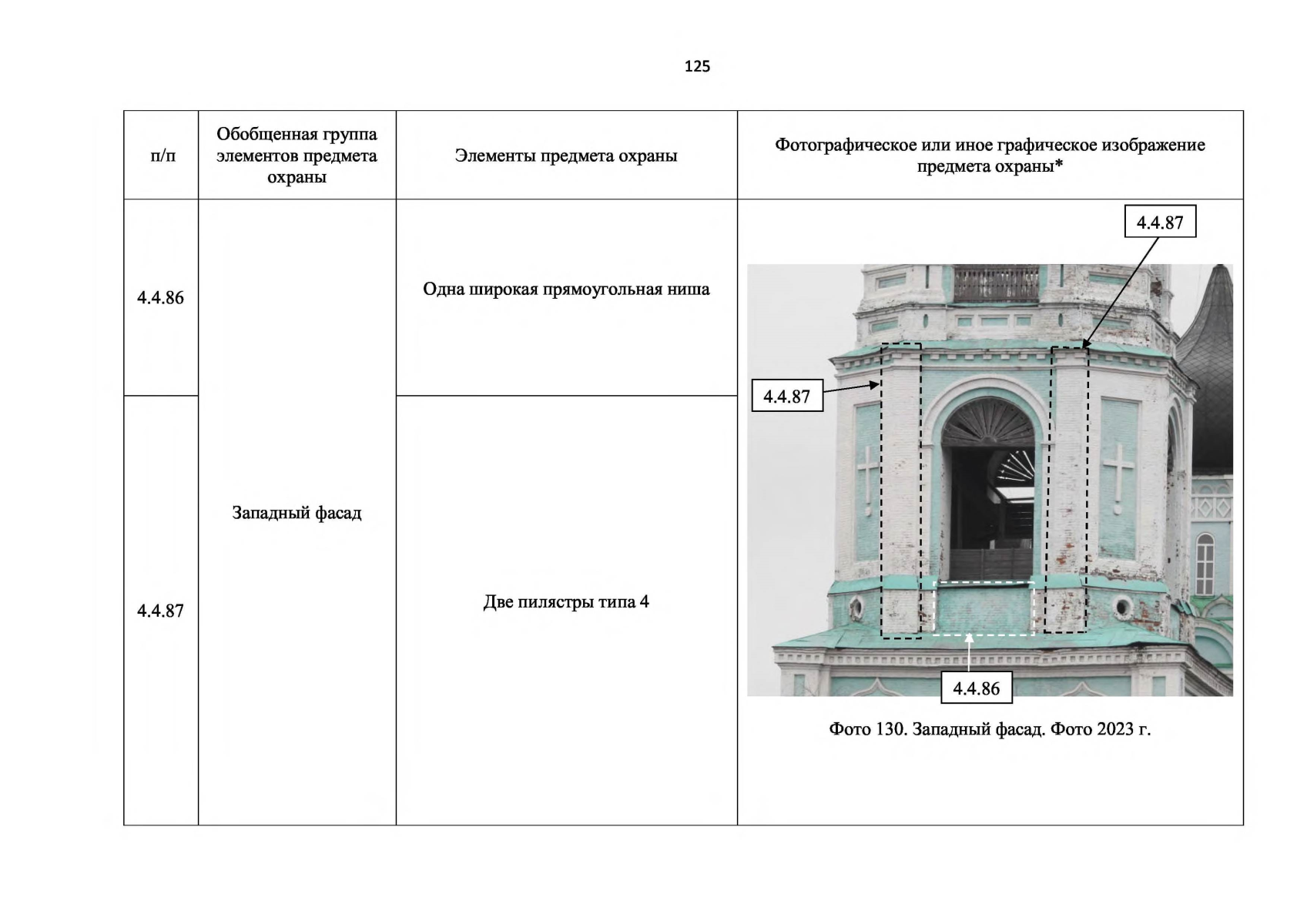 125

| п/п | Обобщенная группа элементов предмета охраны | Элементы предмета охраны | Фотографическое или иное графическое изображение предмета охраны* |
|---|---|---|---|
| 4.4.86 | Западный фасад | Одна широкая прямоугольная ниша | 4.4.87 4.4.87 4.4.86 Фото 130. Западный фасад. Фото 2023 г. |
| 4.4.87 | | Две пилястры типа 4 | |