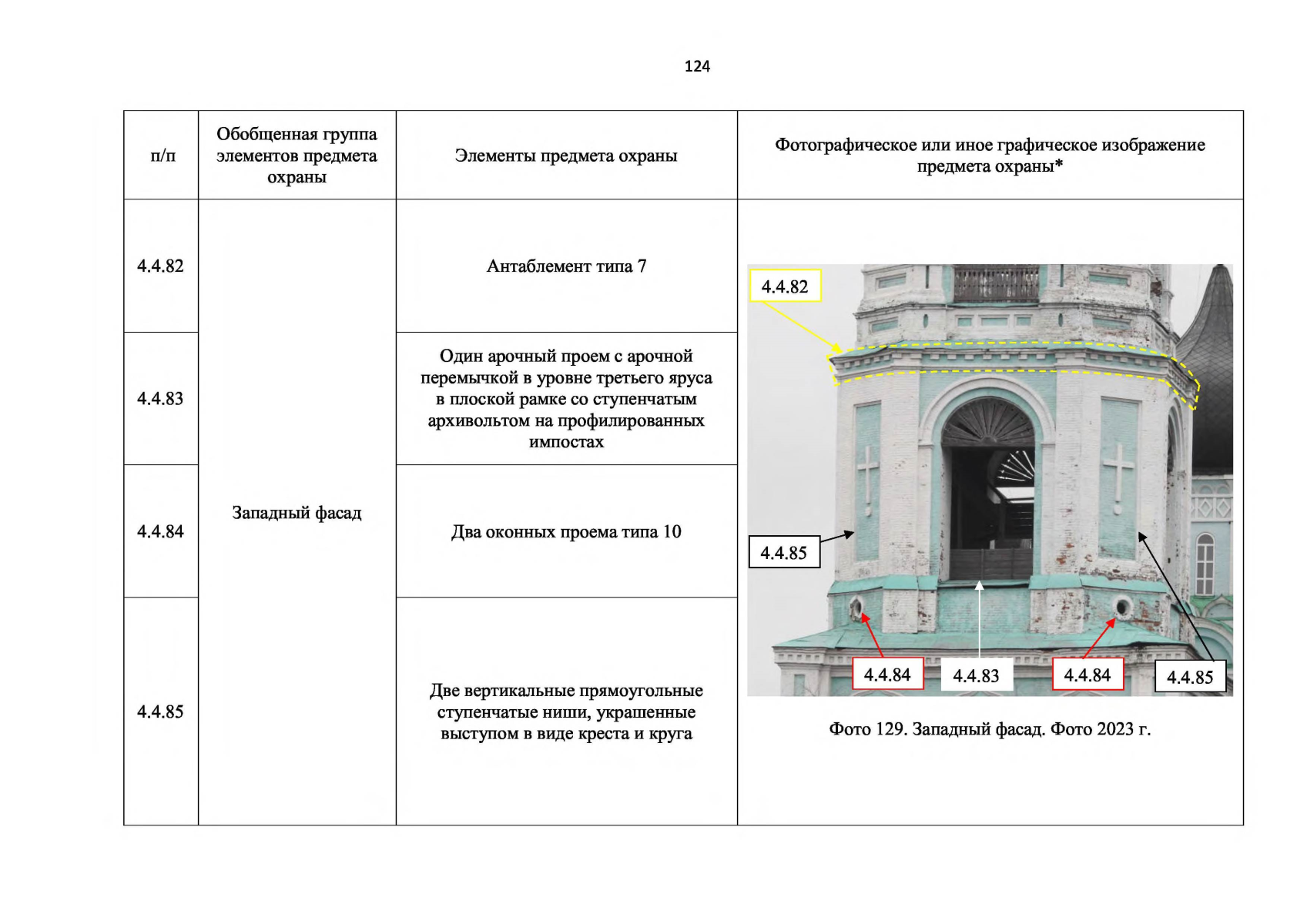 124

| п/п | Обобщенная группа элементов предмета охраны | Элементы предмета охраны | Фотографическое или иное графическое изображение предмета охраны* |
|---|---|---|---|
| 4.4.82 | Западный фасад | Антаблемент типа 7 | 4.4.82 4.4.85 4.4.84 4.4.83 4.4.84 4.4.85 Фото 129. Западный фасад. Фото 2023 г. |
| 4.4.83 | | Один арочный проем с арочной перемычкой в уровне третьего яруса в плоской рамке со ступенчатым архивольтом на профилированных импостах | |
| 4.4.84 | | Два оконных проема типа 10 | |
| 4.4.85 | | Две вертикальные прямоугольные ступенчатые ниши, украшенные выступом в виде креста и круга | |