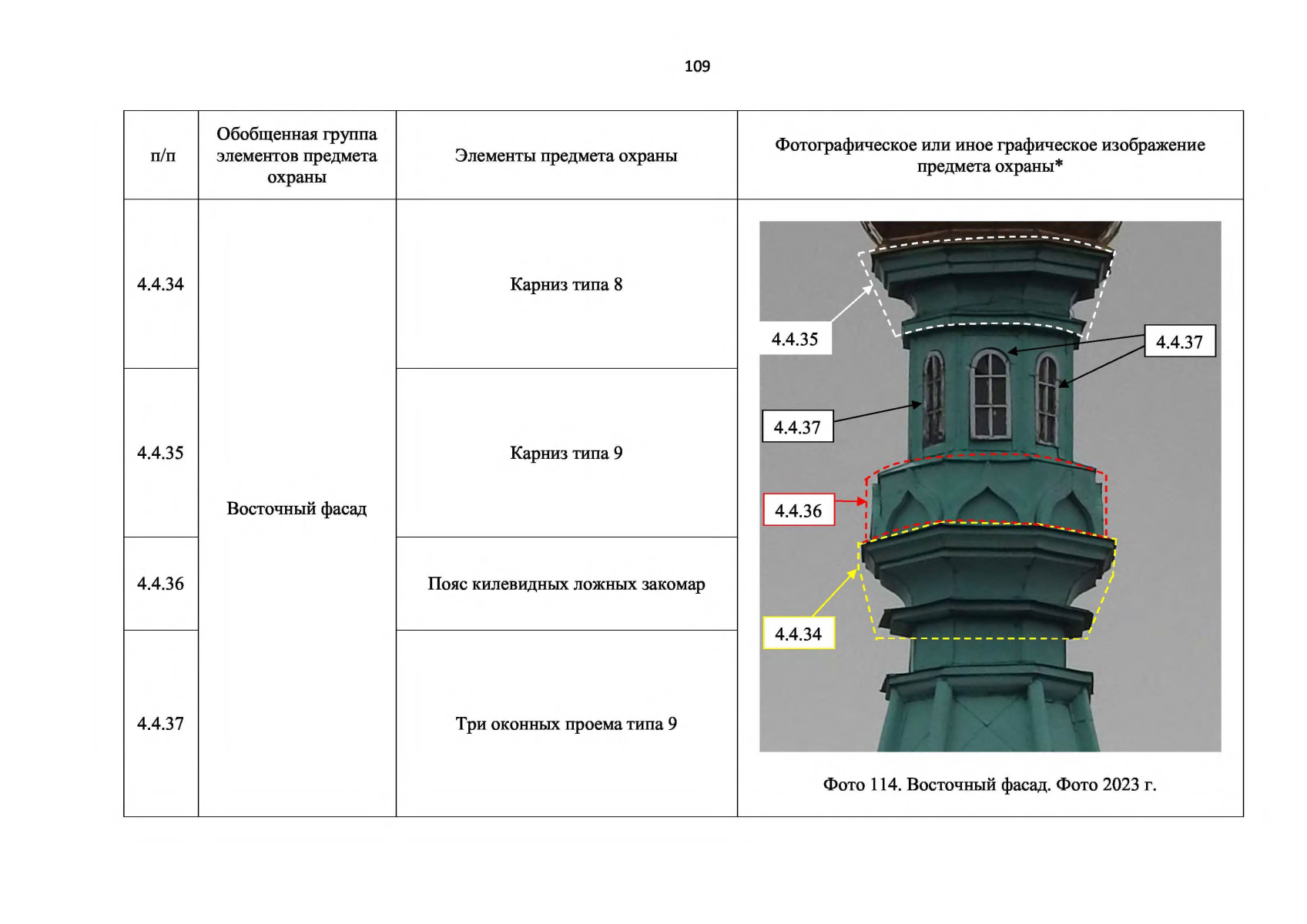 109

| п/п | Обобщенная группа элементов предмета охраны | Элементы предмета охраны | Фотографическое или иное графическое изображение предмета охраны* |
|---|---|---|---|
| 4.4.34 | Восточный фасад | Карниз типа 8 | 4.4.35 4.4.37 4.4.37 4.4.36 4.4.34 Фото 114. Восточный фасад. Фото 2023 г. |
| 4.4.35 | | Карниз типа 9 | |
| 4.4.36 | | Пояс килевидных ложных закомар | |
| 4.4.37 | | Три оконных проема типа 9 | |