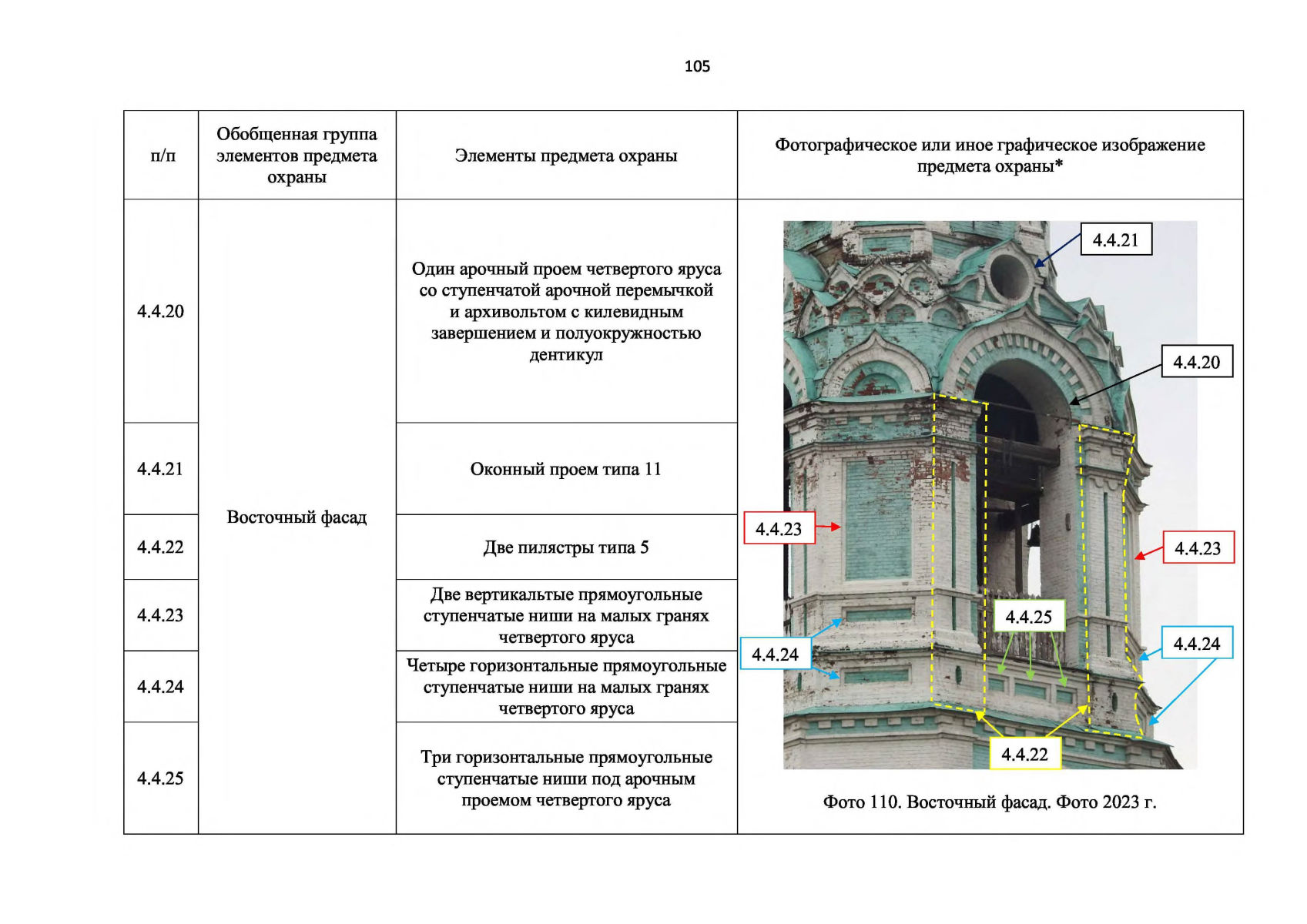 105

| п/п | Обобщенная группа элементов предмета охраны | Элементы предмета охраны | Фотографическое или иное графическое изображение предмета охраны* |
|---|---|---|---|
| 4.4.20 | Восточный фасад | Один арочный проем четвертого яруса со ступенчатой арочной перемычкой и архивольтом с килевидным завершением и полуокружностью дентикул | 4.4.21 4.4.20 4.4.23 4.4.23 4.4.25 4.4.24 4.4.24 4.4.22 Фото 110. Восточный фасад. Фото 2023 г. |
| 4.4.21 | | Оконный проем типа 11 | |
| 4.4.22 | | Две пилястры типа 5 | |
| 4.4.23 | | Две вертикальтые прямоугольные ступенчатые ниши на малых гранях четвертого яруса | |
| 4.4.24 | | Четыре горизонтальные прямоугольные ступенчатые ниши на малых гранях четвертого яруса | |
| 4.4.25 | | Три горизонтальные прямоугольные ступенчатые ниши под арочным проемом четвертого яруса | |