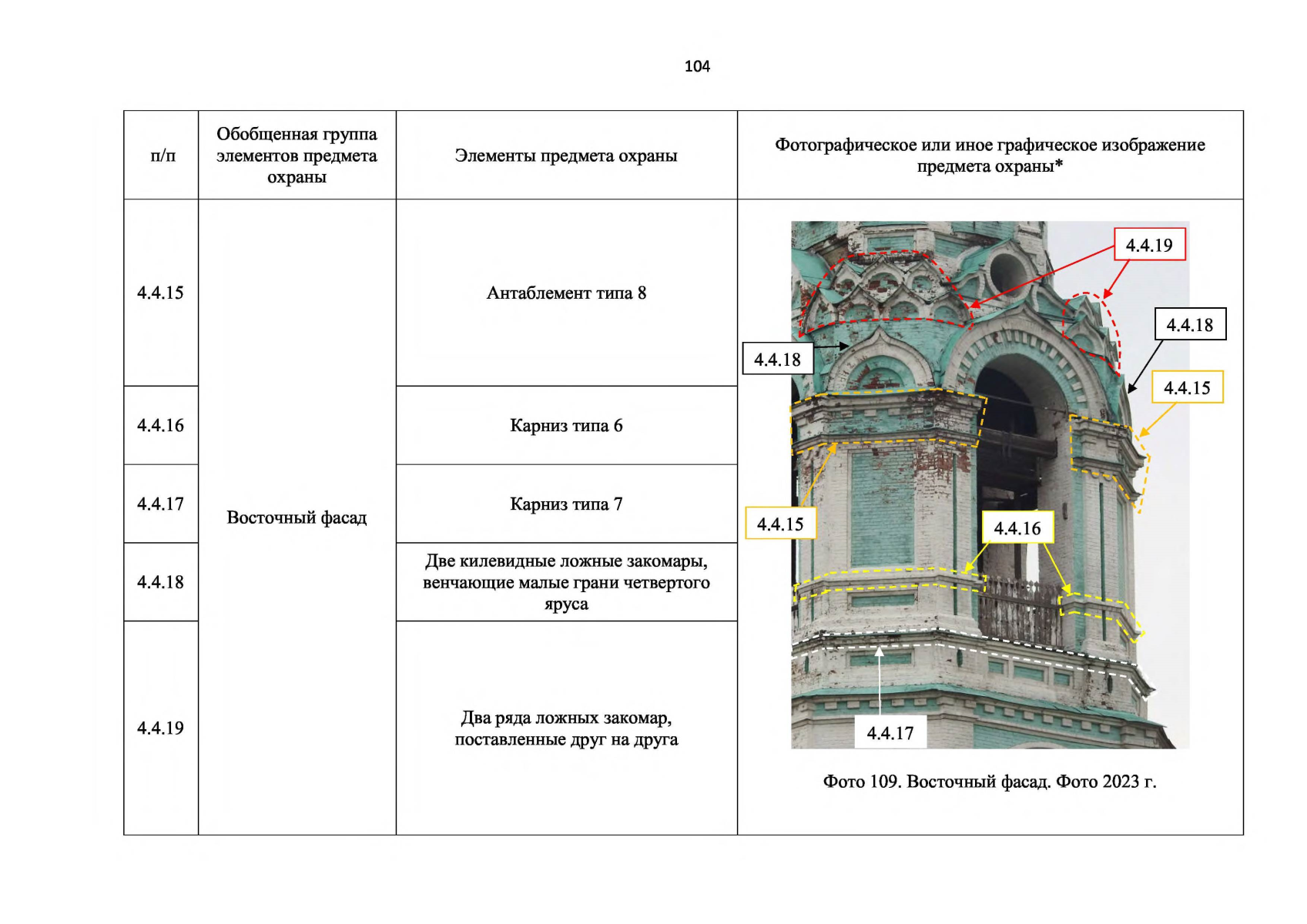 104

| п/п | Обобщенная группа элементов предмета охраны | Элементы предмета охраны | Фотографическое или иное графическое изображение предмета охраны* |
|---|---|---|---|
| 4.4.15 | Восточный фасад | Антаблемент типа 8 | 4.4.19 4.4.18 4.4.18 4.4.15 4.4.15 4.4.16 4.4.17 Фото 109. Восточный фасад. Фото 2023 г. |
| 4.4.16 | | Карниз типа 6 | |
| 4.4.17 | | Карниз типа 7 | |
| 4.4.18 | | Две килевидные ложные закомары, венчающие малые грани четвертого яруса | |
| 4.4.19 | | Два ряда ложных закомар, поставленные друг на друга | |