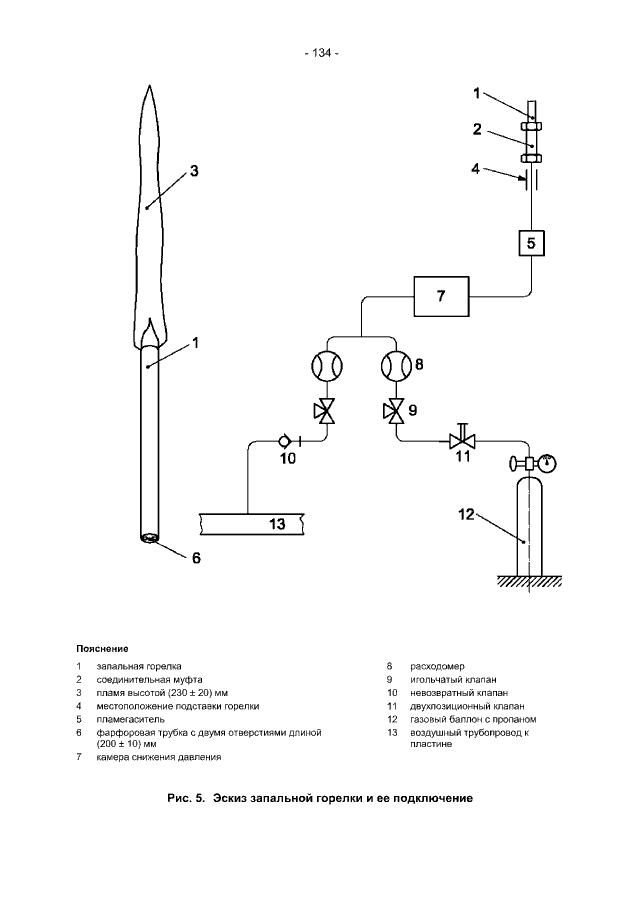 - 134 -

3

1

6

1

2

4

5

7

8

9

10

11

12

13

Пояснение

1 запальная горелка
2 соединительная муфта
3 пламя высотой (230 ± 20) мм
4 местоположение подставки горелки
5 пламегаситель
6 фарфоровая трубка с двумя отверстиями длиной (200 ± 10) мм
7 камера снижения давления

8 расходомер
9 игольчатый клапан
10 невозвратный клапан
11 двухпозиционный клапан
12 газовый баллон с пропаном
13 воздушный трубопровод к пластине

Рис. 5. Эскиз запальной горелки и ее подключение