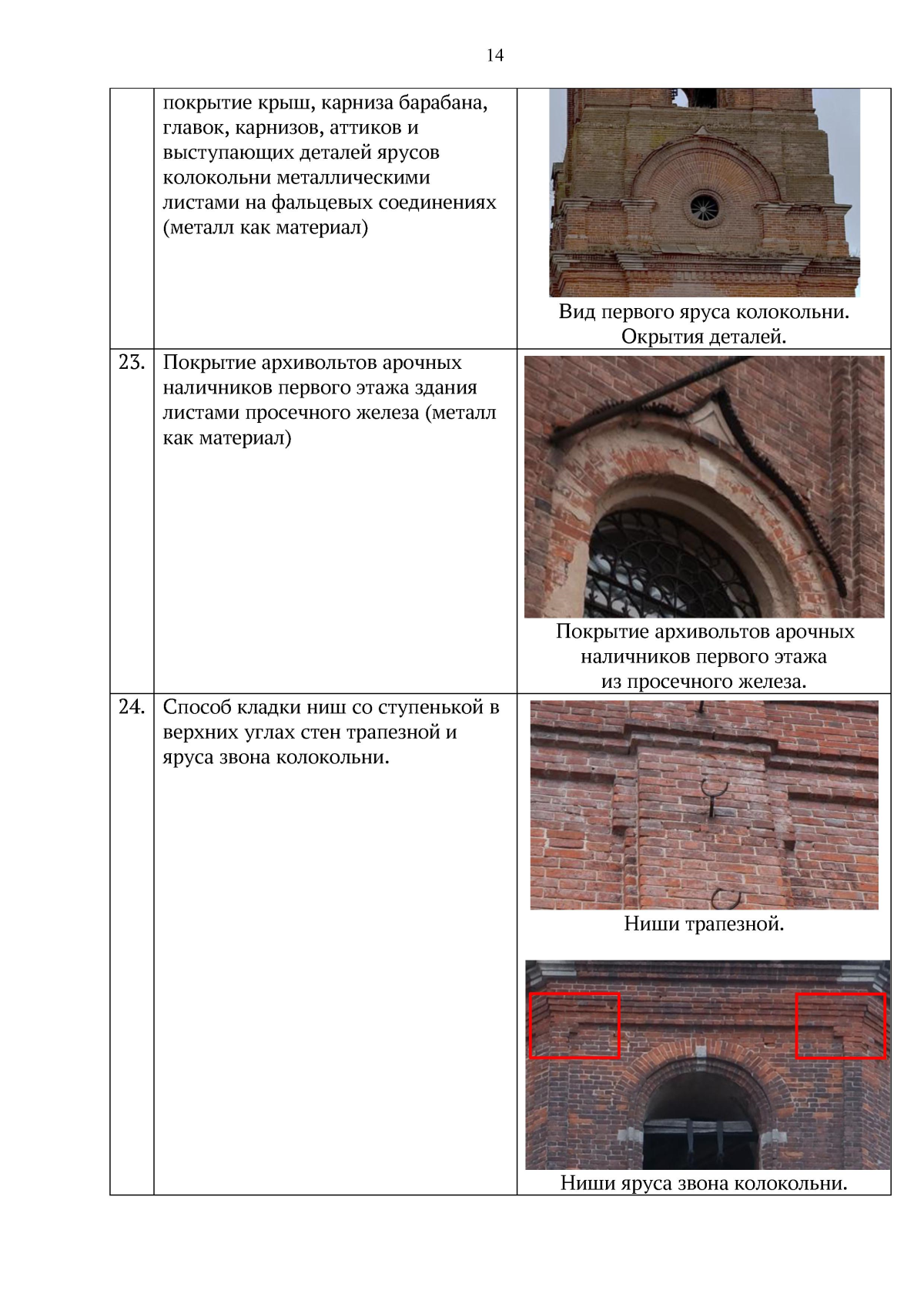 14

| | покрытие крыш, карниза барабана, главок, карнизов, аттиков и выступающих деталей ярусов колокольни металлическими листами на фальцевых соединениях (металл как материал) | Вид первого яруса колокольни. Окрытия деталей. |
|---|---|---|
| 23. | Покрытие архивольтов арочных наличников первого этажа здания листами просечного железа (металл как материал) | Покрытие архивольтов арочных наличников первого этажа из просечного железа. |
| 24. | Способ кладки ниш со ступенькой в верхних углах стен трапезной и яруса звона колокольни. | Ниши трапезной. Ниши яруса звона колокольни. |