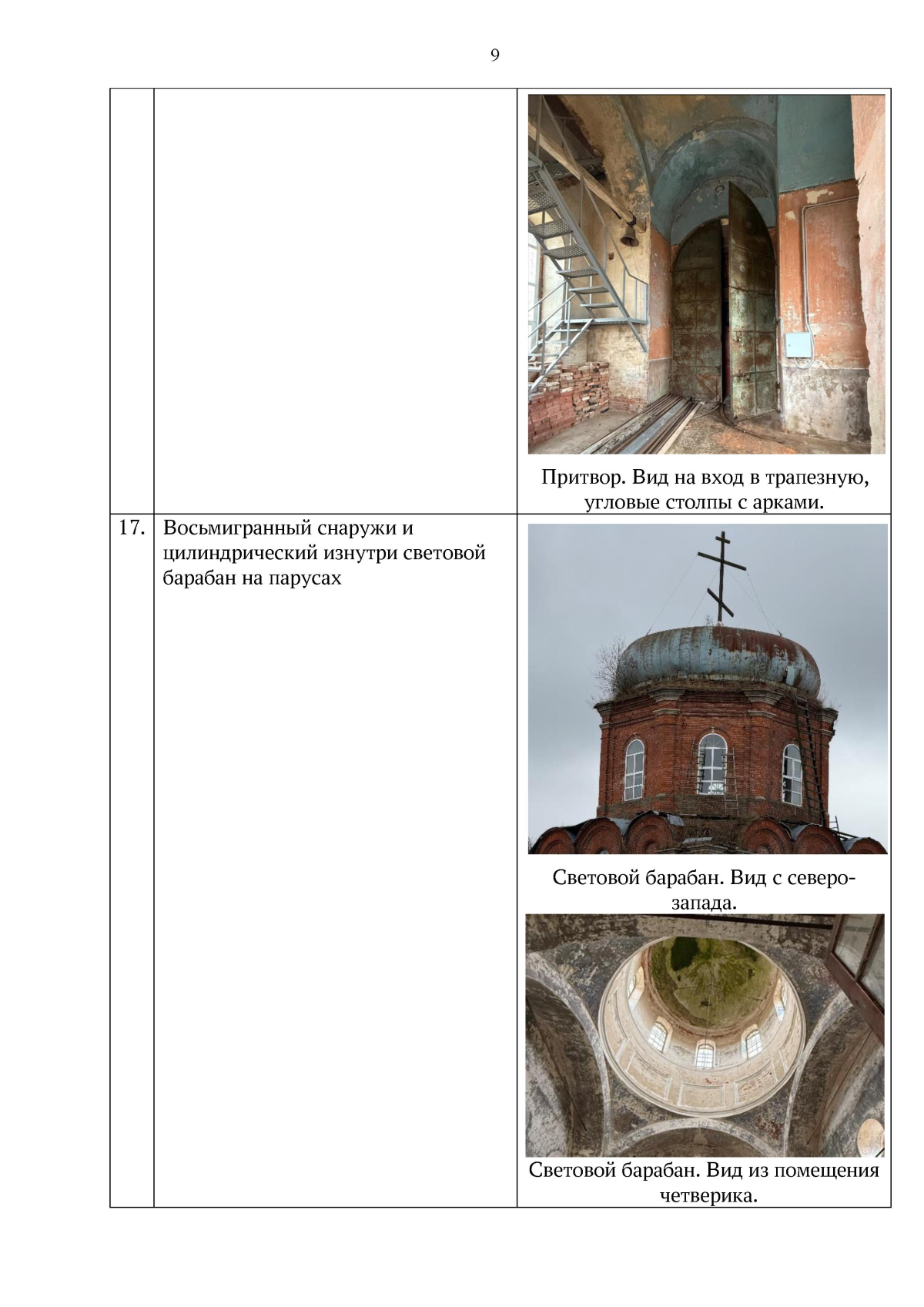 9

| | | |
|---|---|---|
| | | Притвор. Вид на вход в трапезную, угловые столпы с арками. |
| 17. | Восьмигранный снаружи и цилиндрический изнутри световой барабан на парусах | Световой барабан. Вид с северо-запада. Световой барабан. Вид из помещения четверика. |