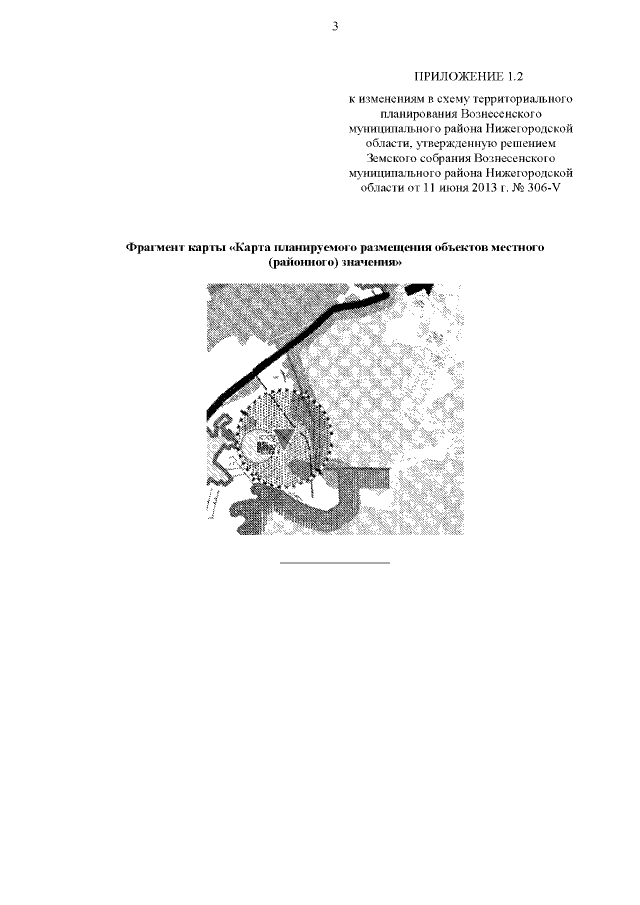 3

ПРИЛОЖЕНИЕ 1.2

к изменениям в схему территориального планирования Вознесенского муниципального района Нижегородской области, утвержденную решением Земского собрания Вознесенского муниципального района Нижегородской области от 11 июня 2013 г. № 306-V

Фрагмент карты «Карта планируемого размещения объектов местного (районного) значения»