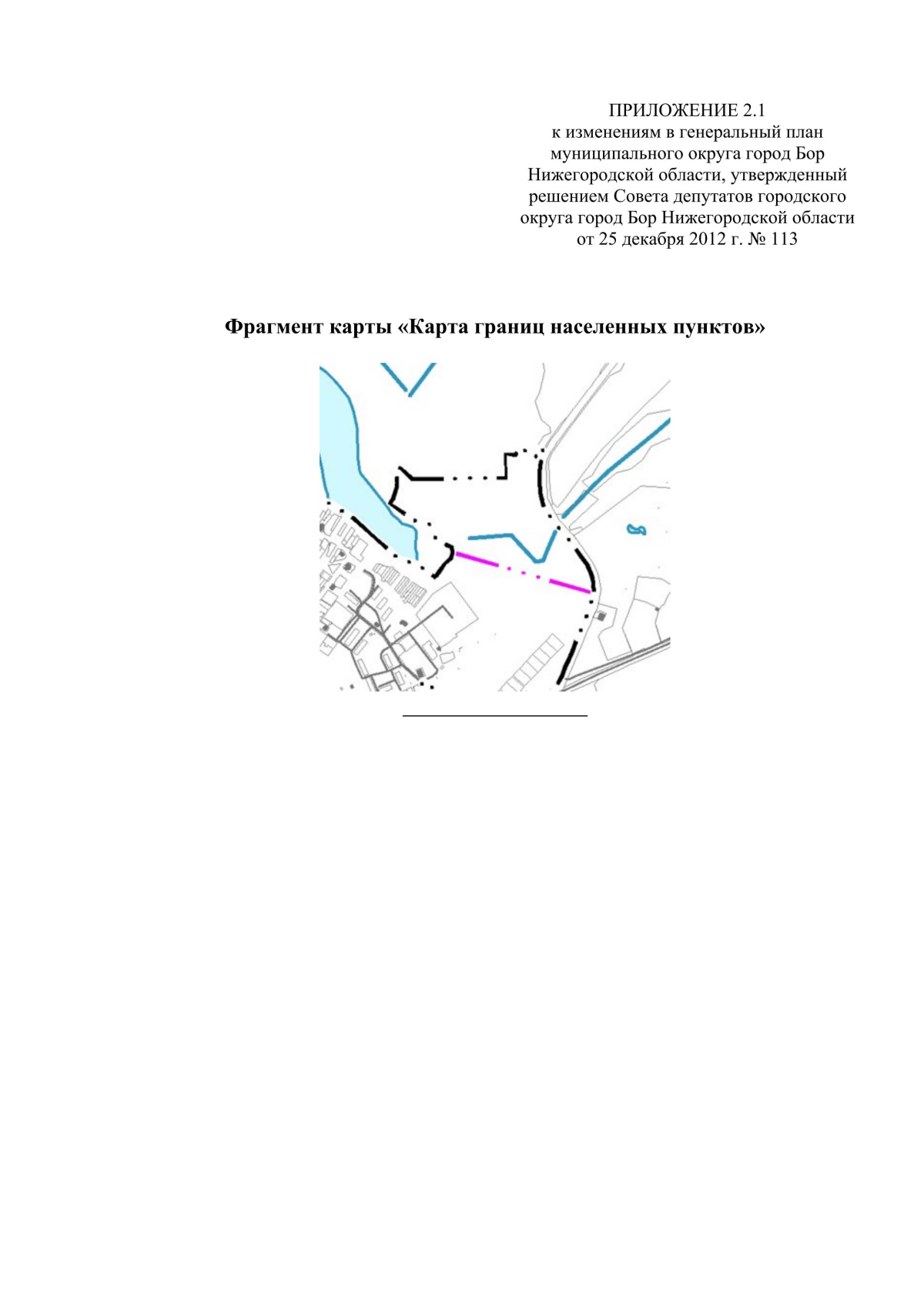 ПРИЛОЖЕНИЕ 2.1
к изменениям в генеральный план муниципального округа город Бор Нижегородской области, утвержденный решением Совета депутатов городского округа город Бор Нижегородской области от 25 декабря 2012 г. № 113

Фрагмент карты «Карта границ населенных пунктов»